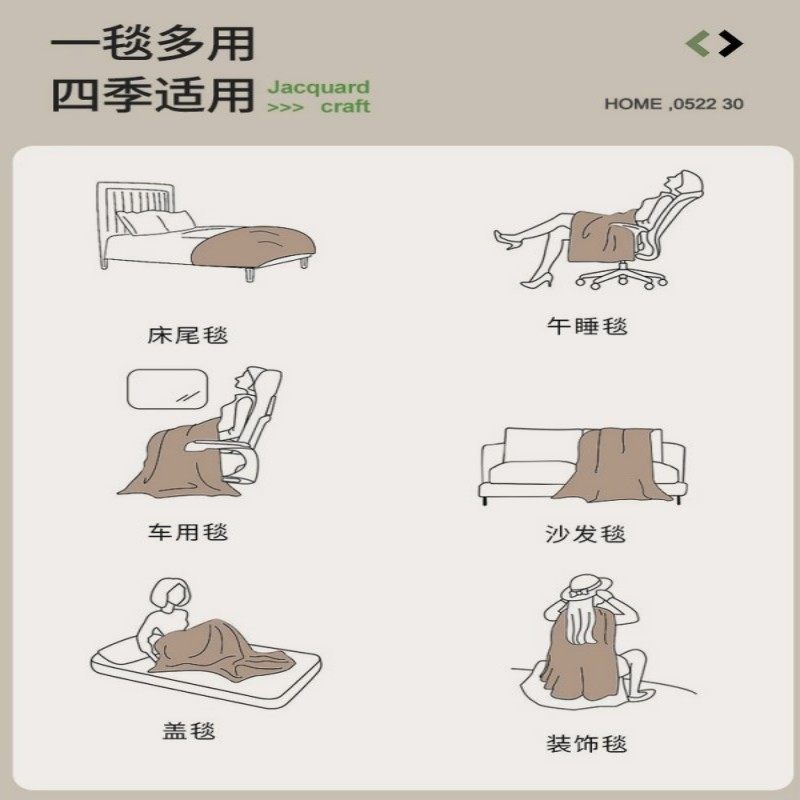 一毯多用
四季适用 Jacquard
>>> craft

HOME ,0522 30

床尾毯

午睡毯

车用毯

沙发毯

盖毯

装饰毯