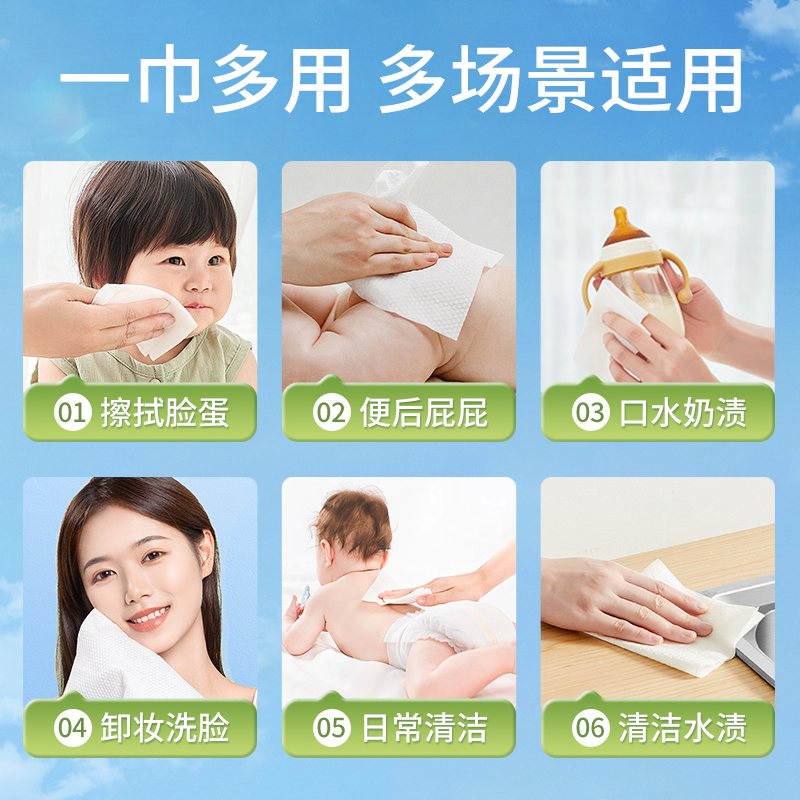 一巾多用 多场景适用

01 擦拭脸蛋

02 便后屁屁

03 口水奶渍

04 卸妆洗脸

05 日常清洁

06 清洁水渍