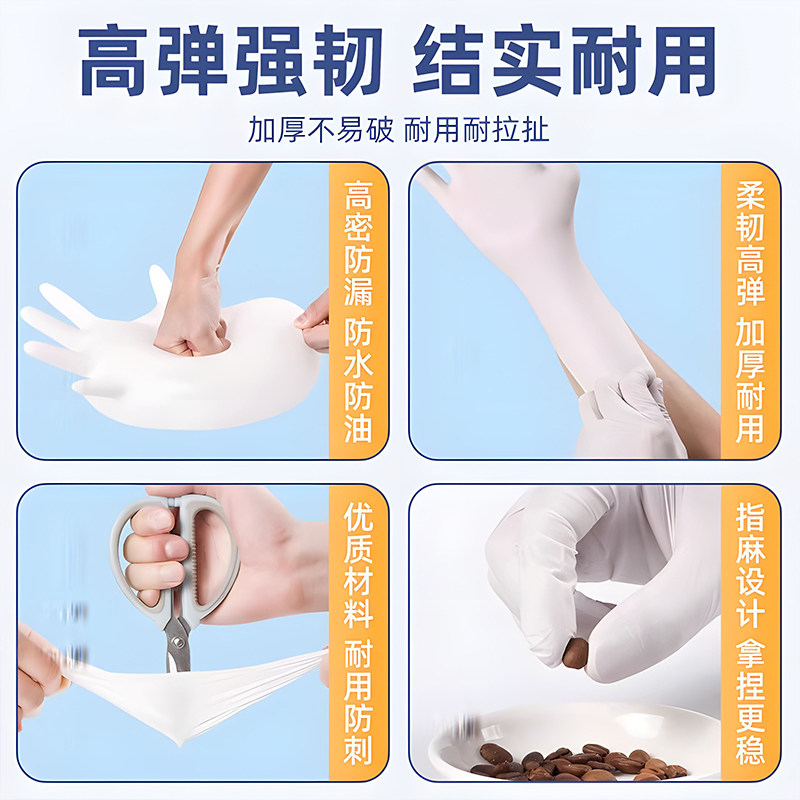 高弹强韧 结实耐用

加厚不易破 耐用耐拉扯

高密防漏 防水防油

柔韧高弹 加厚耐用

优质材料 耐用防刺

指麻设计 拿捏更稳