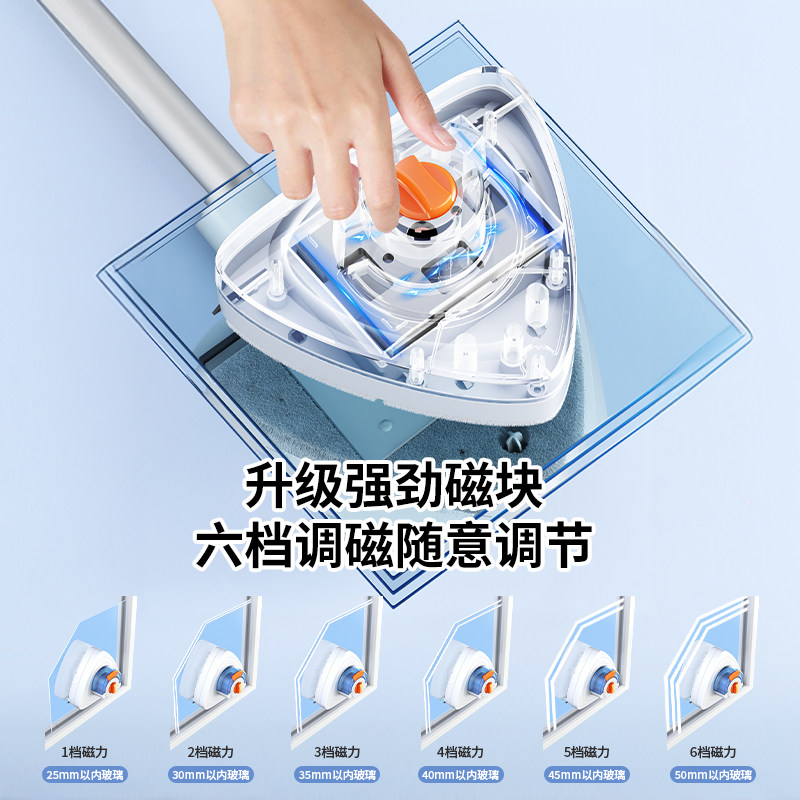 升级强劲磁块
六档调磁随意调节

1档磁力
25mm以内玻璃

2档磁力
30mm以内玻璃

3档磁力
35mm以内玻璃

4档磁力
40mm以内玻璃

5档磁力
45mm以内玻璃

6档磁力
50mm以内玻璃