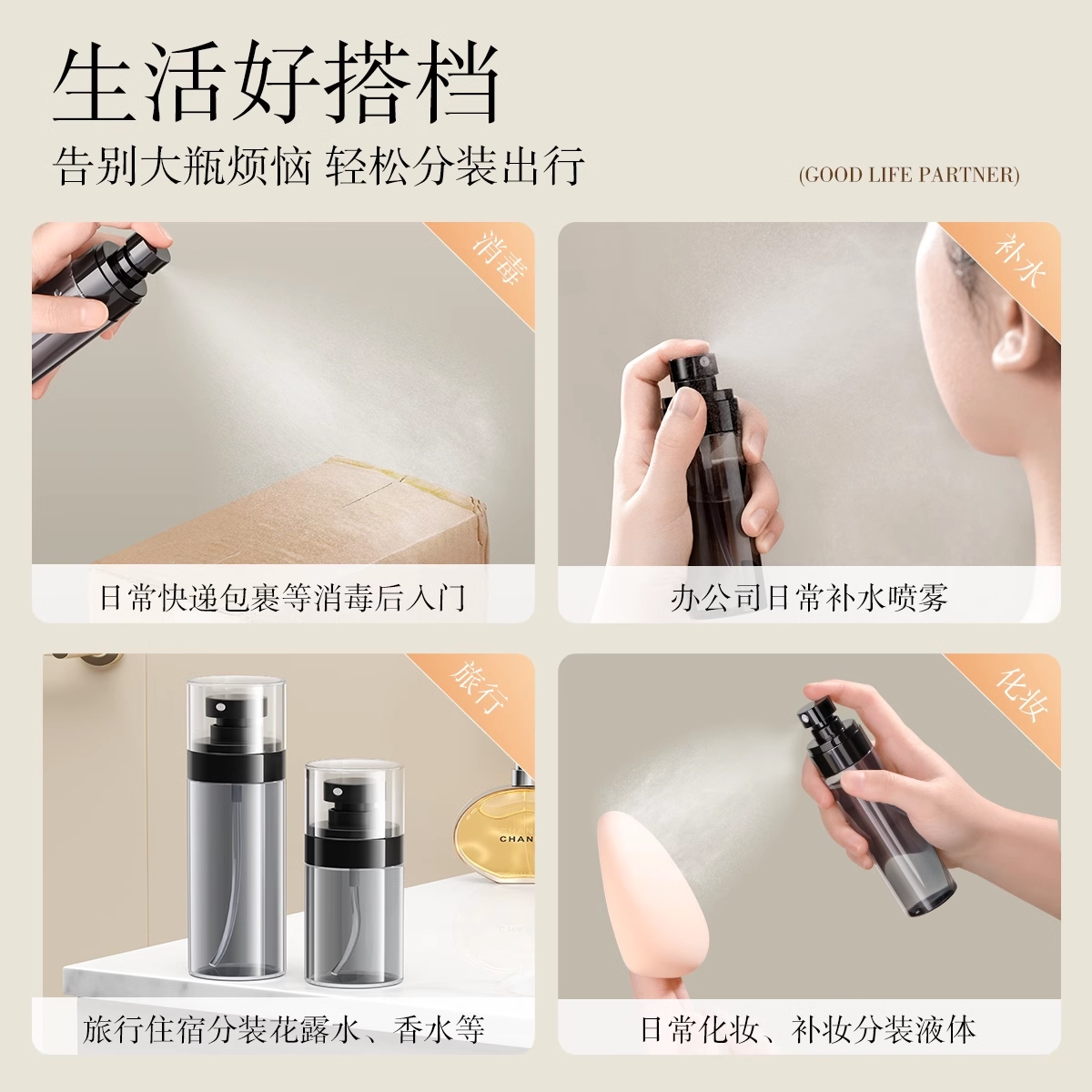 生活好搭档

告别大瓶烦恼 轻松分装出行

(GOOD LIFE PARTNER)

消毒

日常快递包裹等消毒后入门

补水

办公司日常补水喷雾

旅行

CHAN

旅行住宿分装花露水、香水等

化妆

日常化妆、补妆分装液体