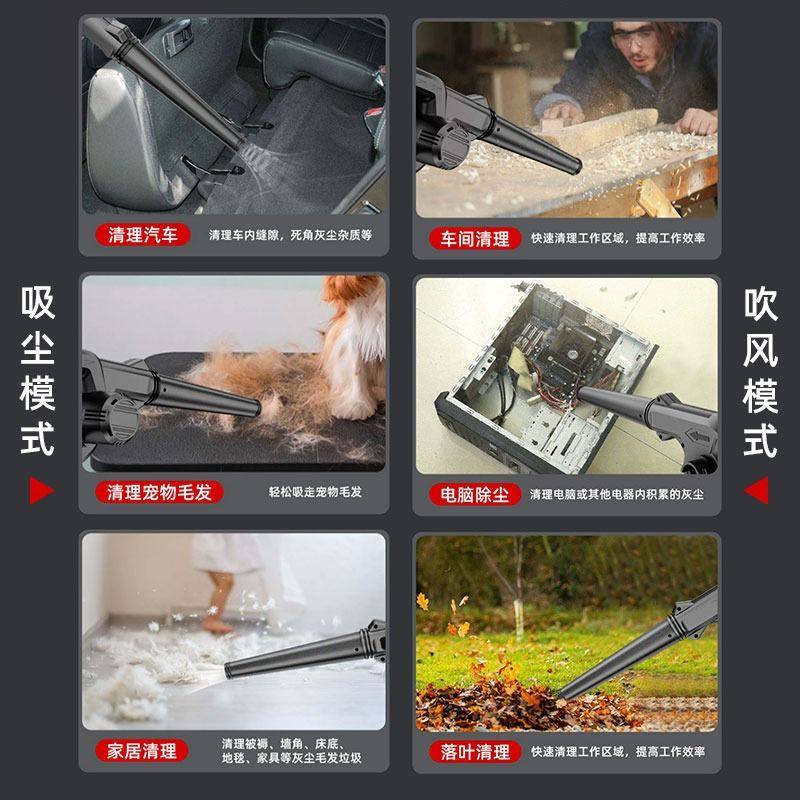 吸尘模式

清理汽车 清理车内缝隙，死角灰尘杂质等

清理宠物毛发 轻松吸走宠物毛发

家居清理 清理被褥、墙角、床底、地毯、家具等灰尘毛发垃圾

吹风模式

车间清理 快速清理工作区域，提高工作效率

电脑除尘 清理电脑或其他电器内积累的灰尘

落叶清理 快速清理工作区域，提高工作效率