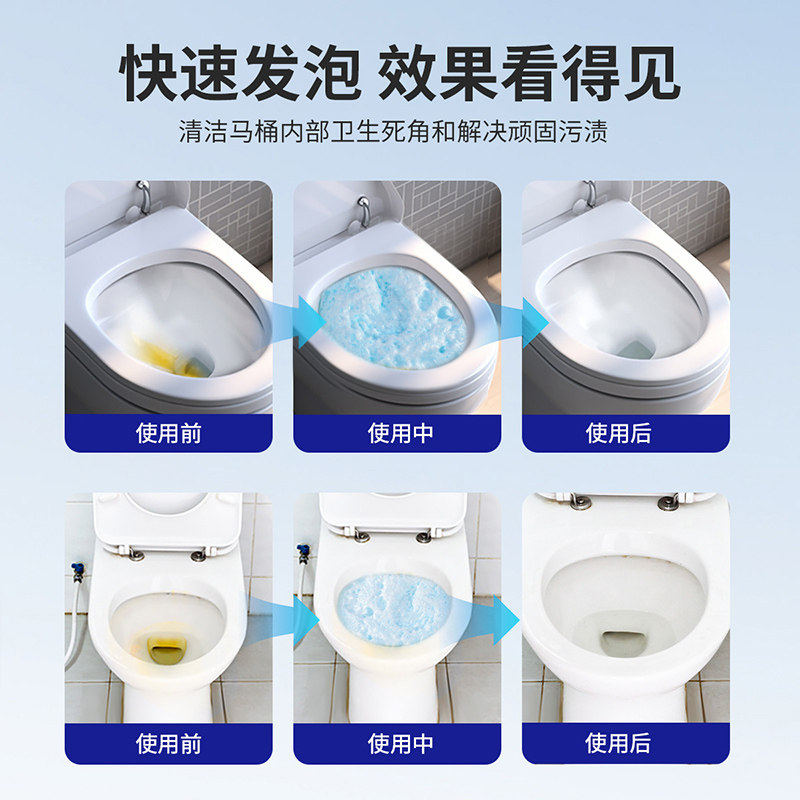 快速发泡 效果看得见

清洁马桶内部卫生死角和解决顽固污渍

使用前

使用中

使用后

使用前

使用中

使用后