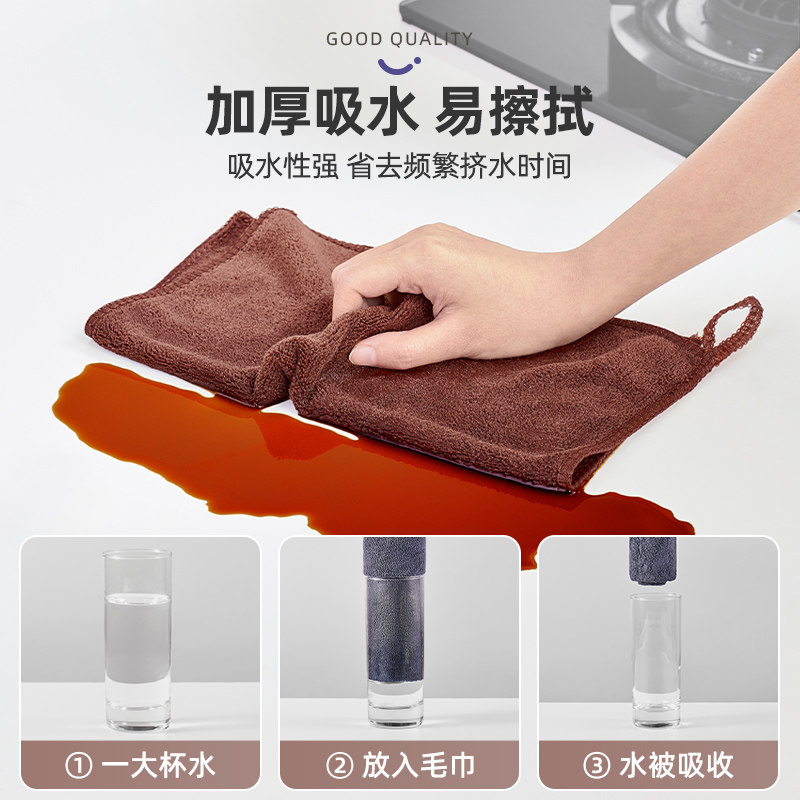 GOOD QUALITY

加厚吸水 易擦拭

吸水性强 省去频繁挤水时间

① 一大杯水

② 放入毛巾

③ 水被吸收