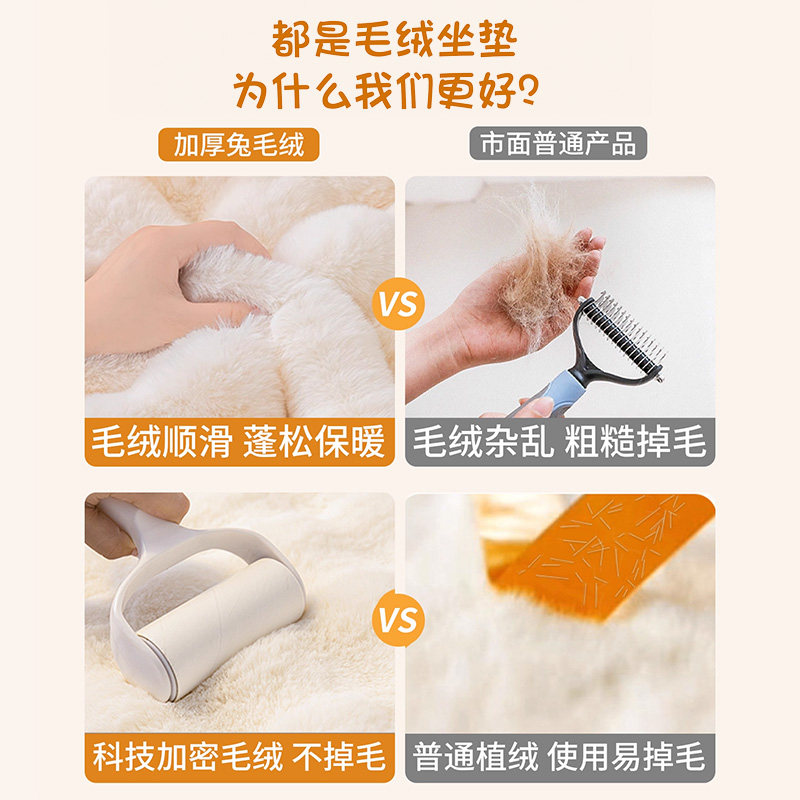 都是毛绒坐垫
为什么我们更好?

加厚兔毛绒

市面普通产品

VS

毛绒顺滑 蓬松保暖

毛绒杂乱 粗糙掉毛

VS

科技加密毛绒 不掉毛

普通植绒 使用易掉毛