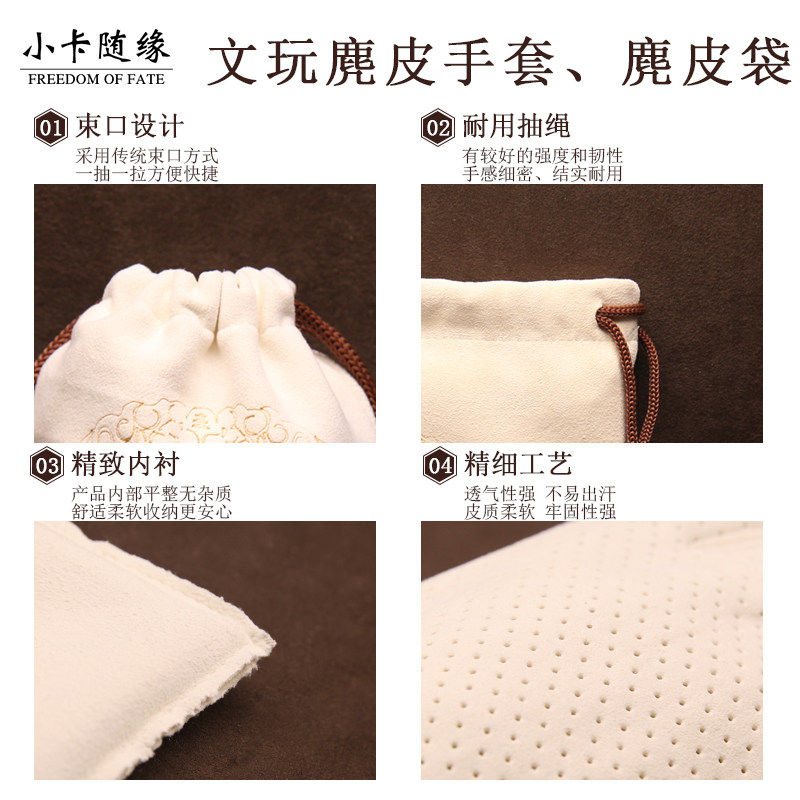 小卡随缘
FREEDOM OF FATE

文玩麂皮手套、麂皮袋

01 束口设计
采用传统束口方式
一抽一拉方便快捷

02 耐用抽绳
有较好的强度和韧性
手感细密、结实耐用

03 精致内衬
产品内部平整无杂质
舒适柔软收纳更安心

04 精细工艺
透气性强 不易出汗
皮质柔软 牢固性强