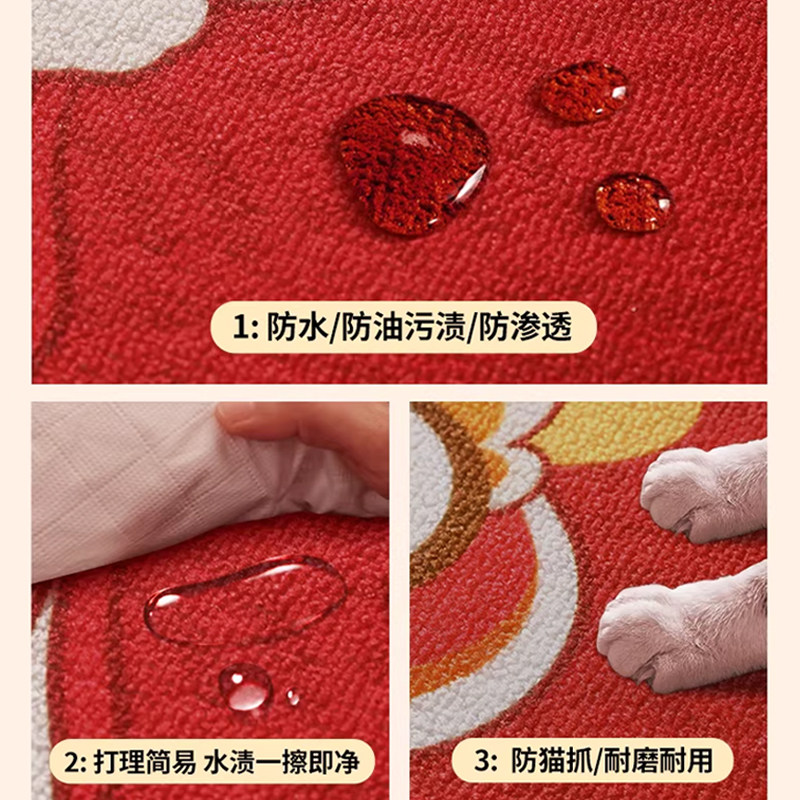 1: 防水/防油污渍/防渗透

2: 打理简易 水渍一擦即净

3: 防猫抓/耐磨耐用