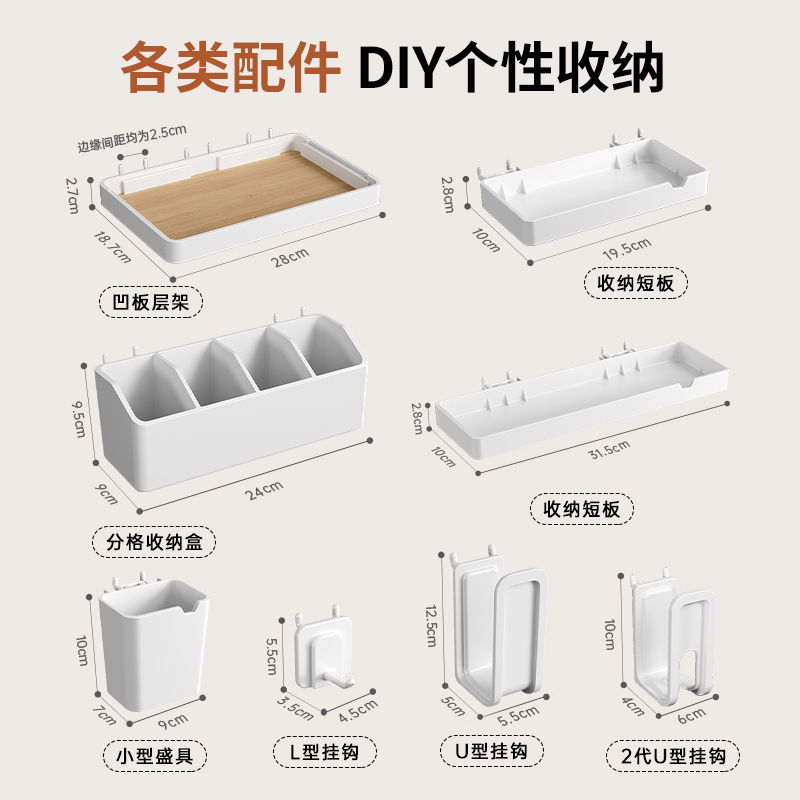 各类配件 DIY个性收纳

边缘间距均为2.5cm
2.7cm
18.7cm
28cm
凹板层架

2.8cm
10cm
19.5cm
收纳短板

9.5cm
9cm
24cm
分格收纳盒

2.8cm
10cm
31.5cm
收纳短板

10cm
7cm
9cm
小型盛具

5.5cm
3.5cm
4.5cm
L型挂钩

12.5cm
5cm
5.5cm
U型挂钩

10cm
4cm
6cm
2代U型挂钩