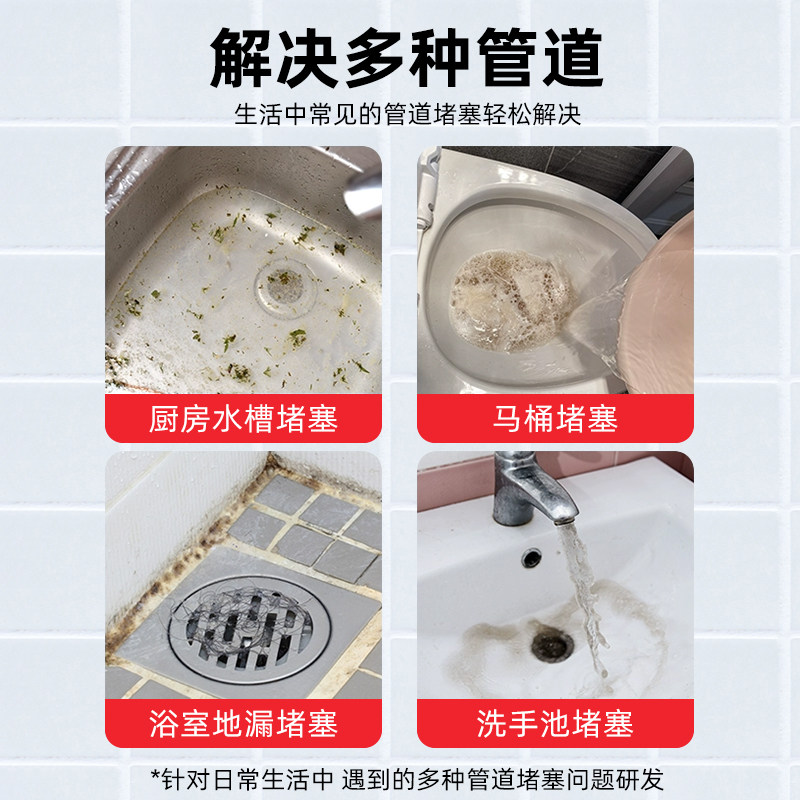 解决多种管道

生活中常见的管道堵塞轻松解决

厨房水槽堵塞

马桶堵塞

浴室地漏堵塞

洗手池堵塞

*针对日常生活中 遇到的多种管道堵塞问题研发