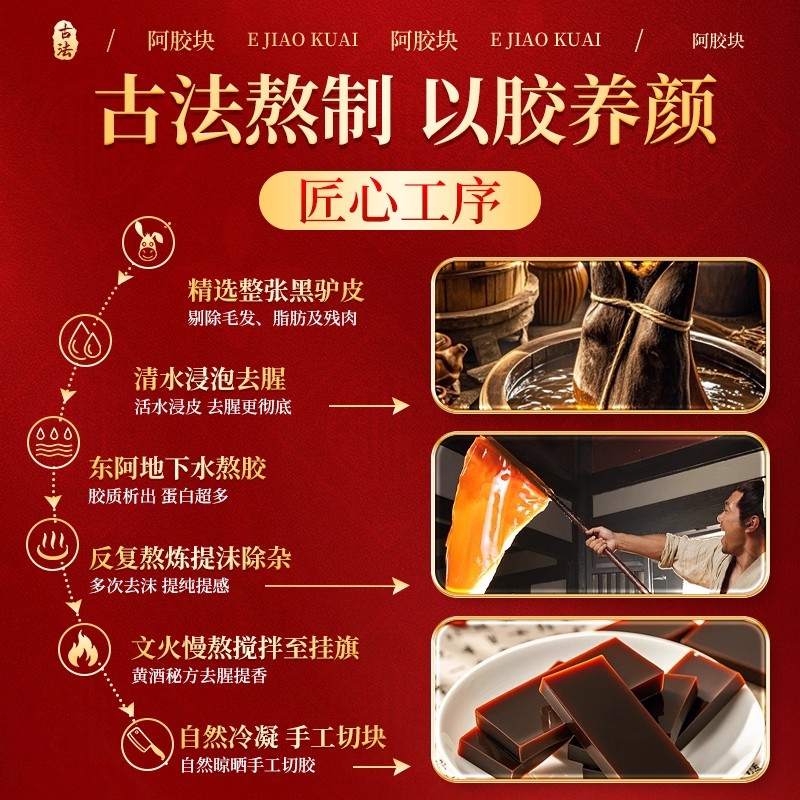 古法 / 阿胶块 E JIAO KUAI 阿胶块 E JIAO KUAI / 阿胶块

古法熬制 以胶养颜

匠心工序

精选整张黑驴皮
剔除毛发、脂肪及残肉

清水浸泡去腥
活水浸皮 去腥更彻底

东阿地下水熬胶
胶质析出 蛋白超多

反复熬炼提沫除杂
多次去沫 提纯提感

文火慢熬搅拌至挂旗
黄酒秘方去腥提香

自然冷凝 手工切块
自然晾晒手工切胶