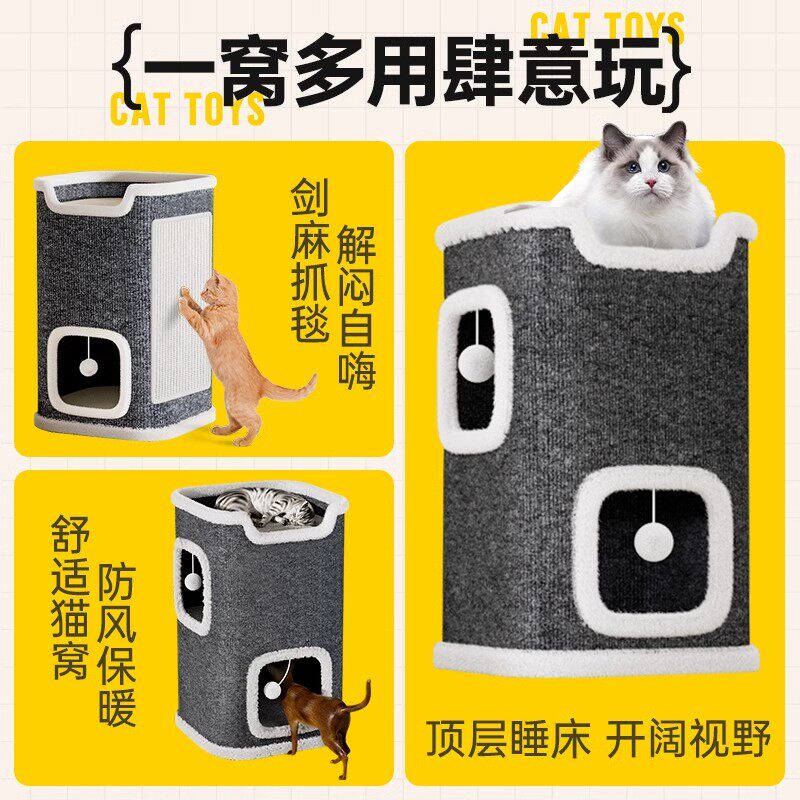 CAT TOYS
{一窝多用肆意玩}
CAT TOYS

剑麻抓毯
解闷自嗨

舒适猫窝
防风保暖

顶层睡床 开阔视野