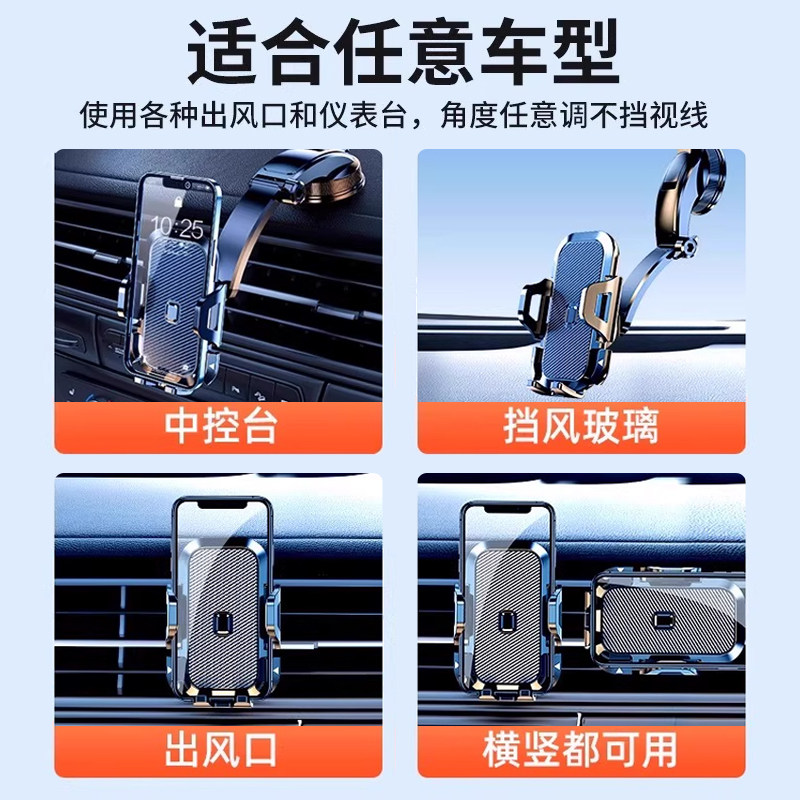 适合任意车型

使用各种出风口和仪表台，角度任意调不挡视线

10:25

中控台

挡风玻璃

出风口

横竖都可用