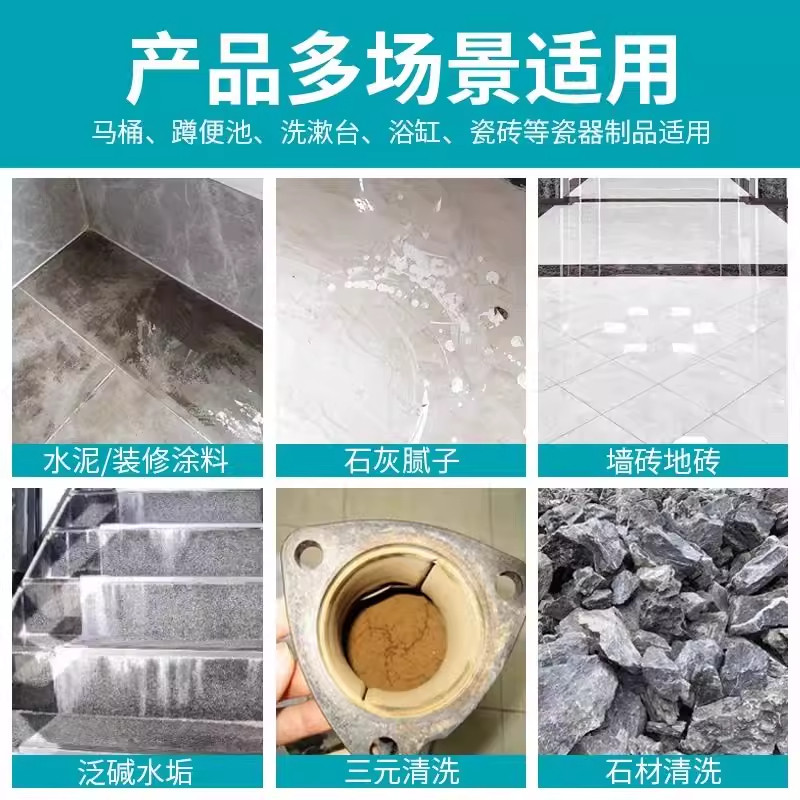 产品多场景适用

马桶、蹲便池、洗漱台、浴缸、瓷砖等瓷器制品适用

水泥/装修涂料

石灰腻子

墙砖地砖

泛碱水垢

三元清洗

石材清洗