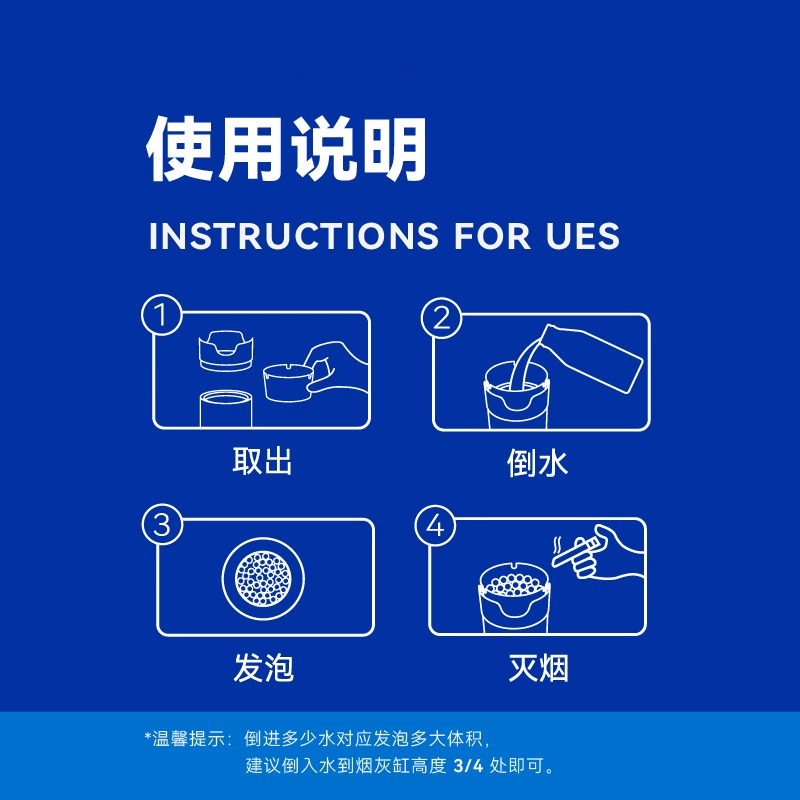 使用说明

INSTRUCTIONS FOR UES

1
取出

2
倒水

3
发泡

4
灭烟

*温馨提示：倒进多少水对应发泡多大体积，建议倒入水到烟灰缸高度 3/4 处即可。