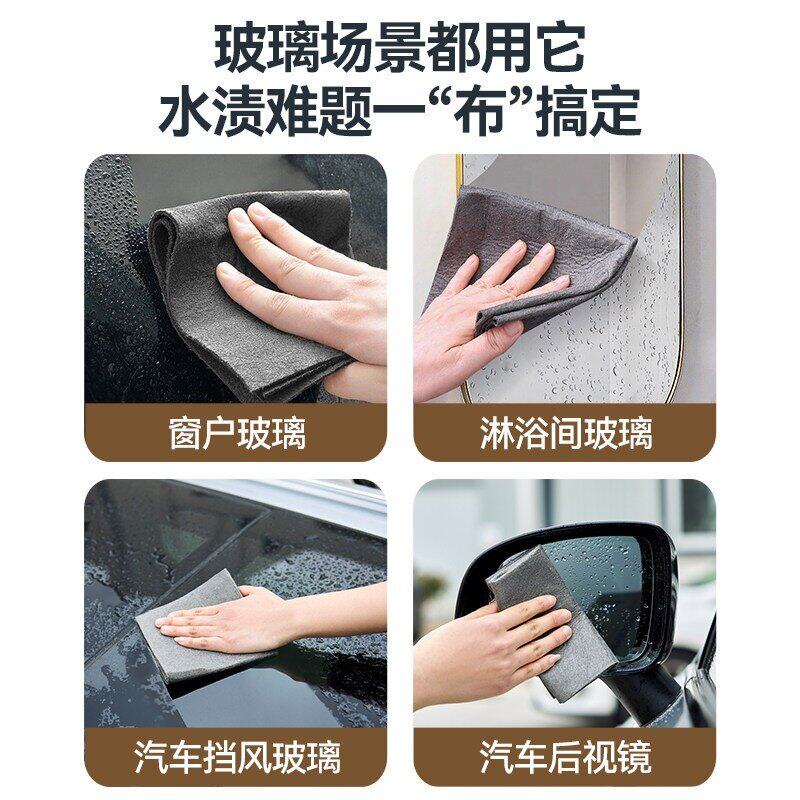 玻璃场景都用它
水渍难题一“布”搞定

窗户玻璃

淋浴间玻璃

汽车挡风玻璃

汽车后视镜