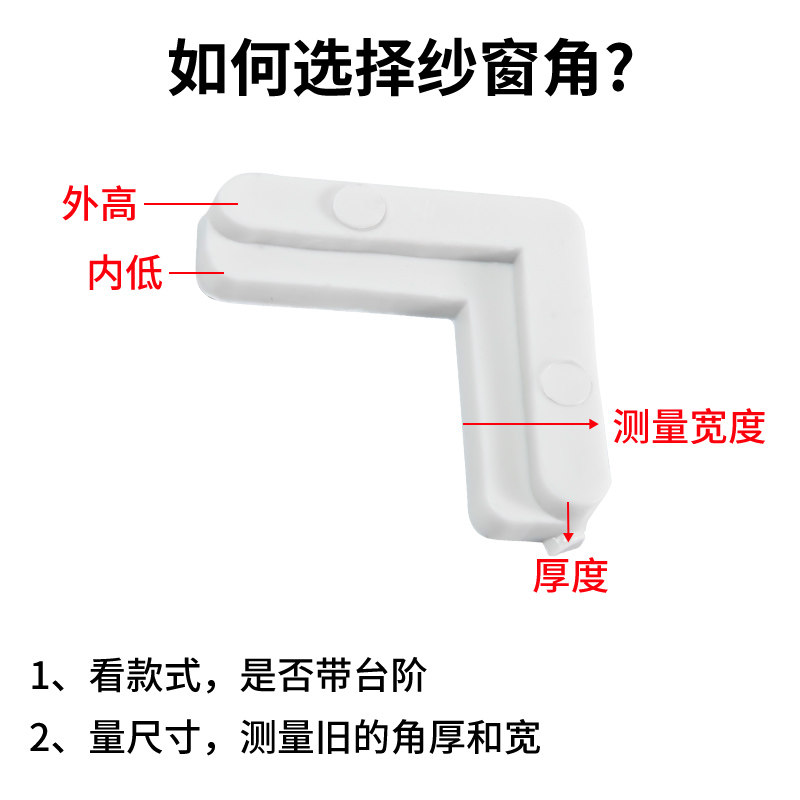 如何选择纱窗角？

外高

内低

测量宽度

厚度

1、看款式，是否带台阶

2、量尺寸，测量旧的角厚和宽