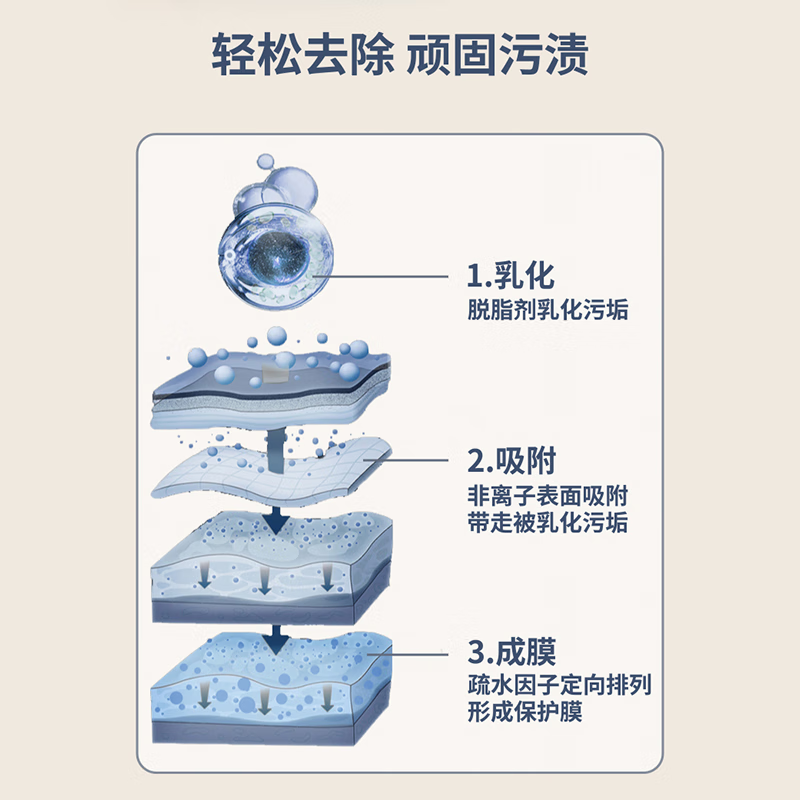 轻松去除 顽固污渍

1.乳化
脱脂剂乳化污垢

2.吸附
非离子表面吸附
带走被乳化污垢

3.成膜
疏水因子定向排列
形成保护膜