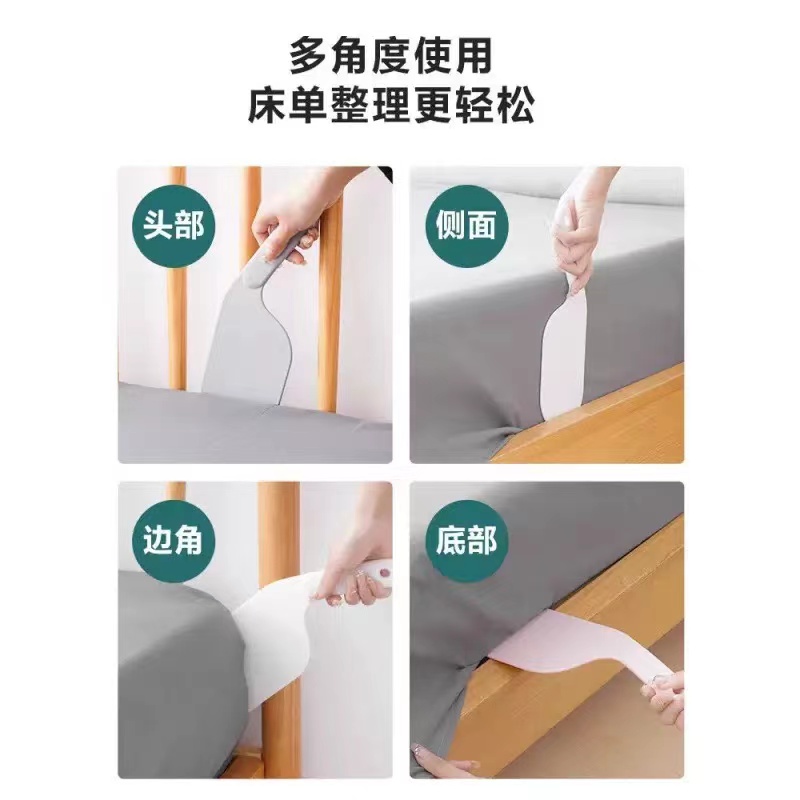 多角度使用
床单整理更轻松

头部

侧面

边角

底部