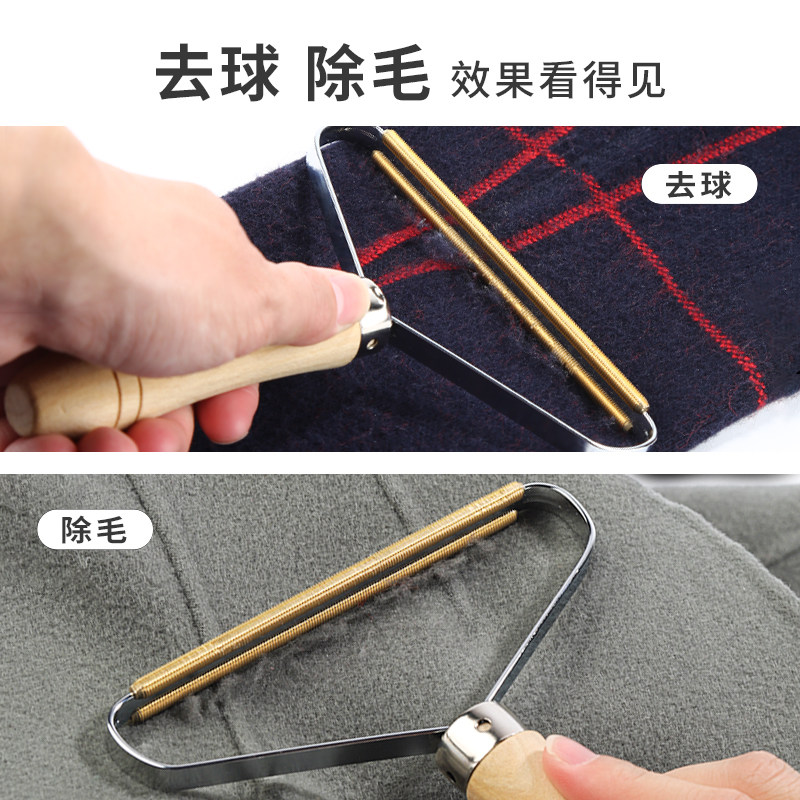 去球 除毛 效果看得见

去球

除毛