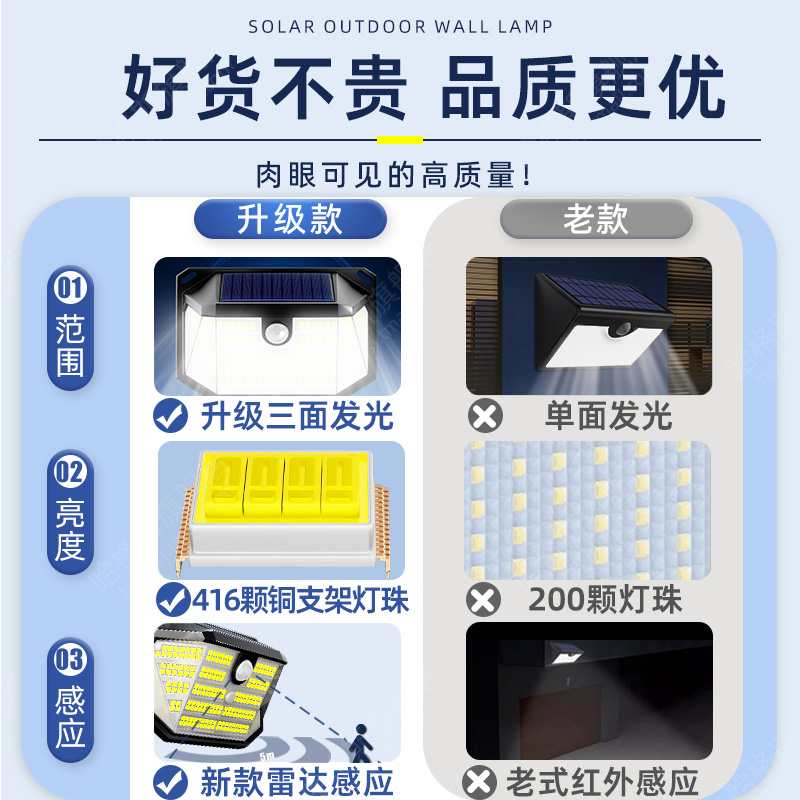 SOLAR OUTDOOR WALL LAMP

好货不贵 品质更优

肉眼可见的高质量！

升级款

老款

01 范围

升级三面发光

单面发光

02 亮度

416颗铜支架灯珠

200颗灯珠

03 感应

5m

新款雷达感应

老式红外感应