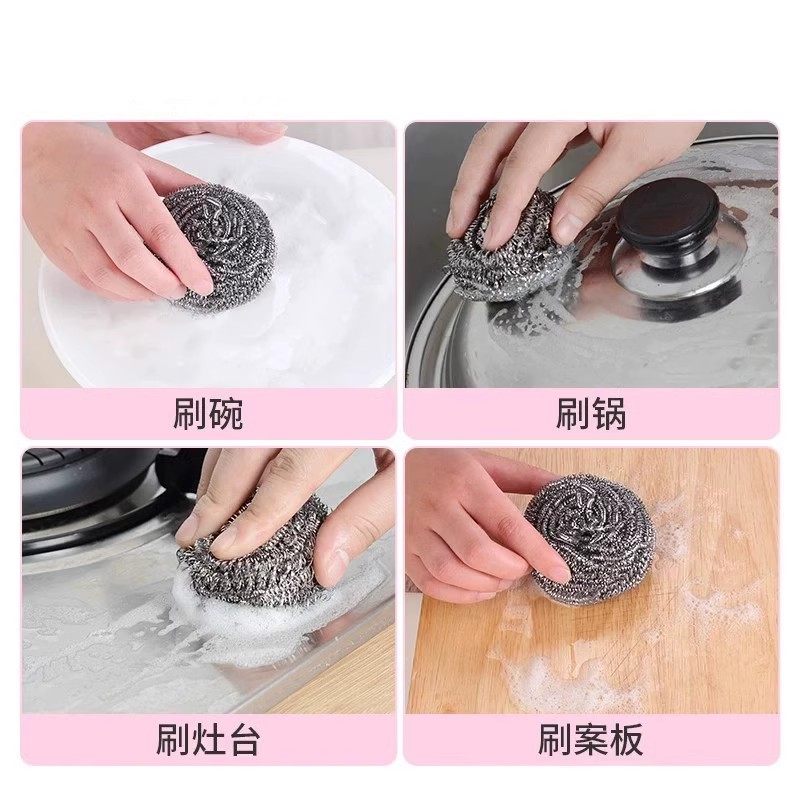 刷碗

刷锅

刷灶台

刷案板