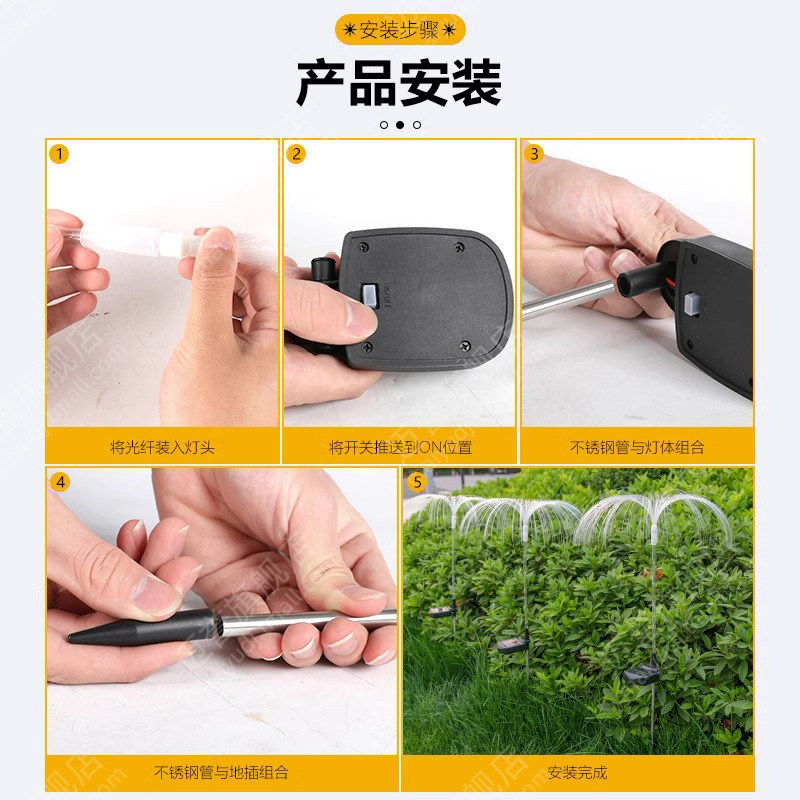 安装步骤

产品安装

1
将光纤装入灯头

2
将开关推送到ON位置

3
不锈钢管与灯体组合

4
不锈钢管与地插组合

5
安装完成