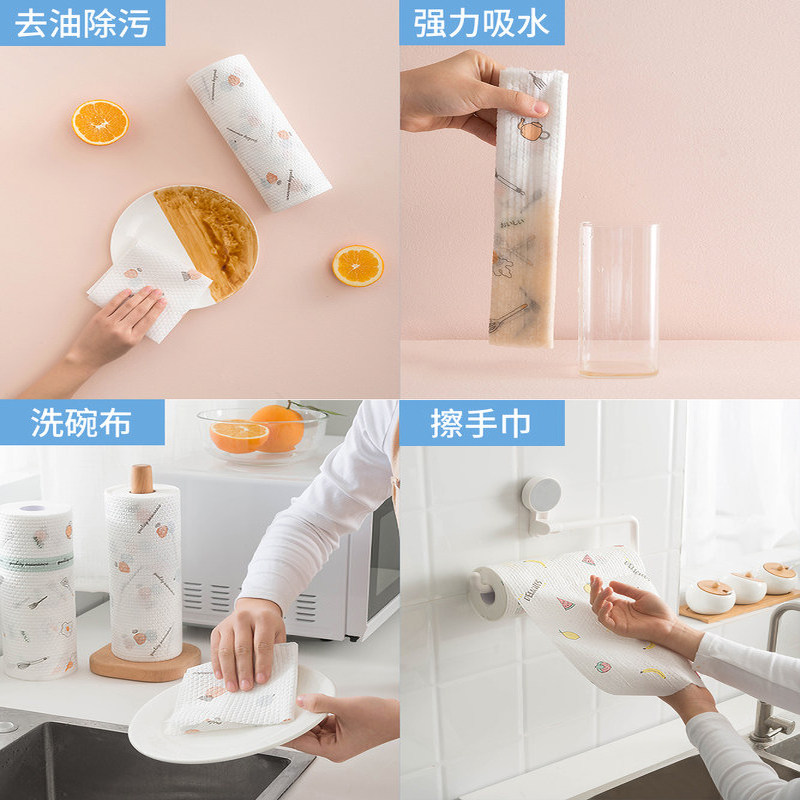 去油除污

强力吸水

洗碗布

擦手巾