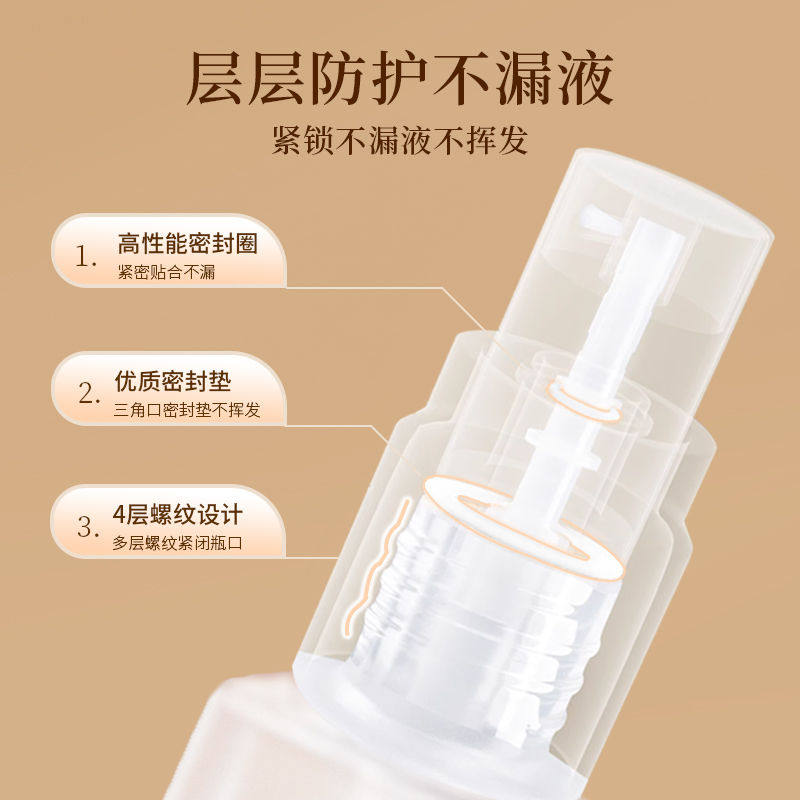 层层防护不漏液

紧锁不漏液不挥发

1. 高性能密封圈
紧密贴合不漏

2. 优质密封垫
三角口密封垫不挥发

3. 4层螺纹设计
多层螺纹紧闭瓶口