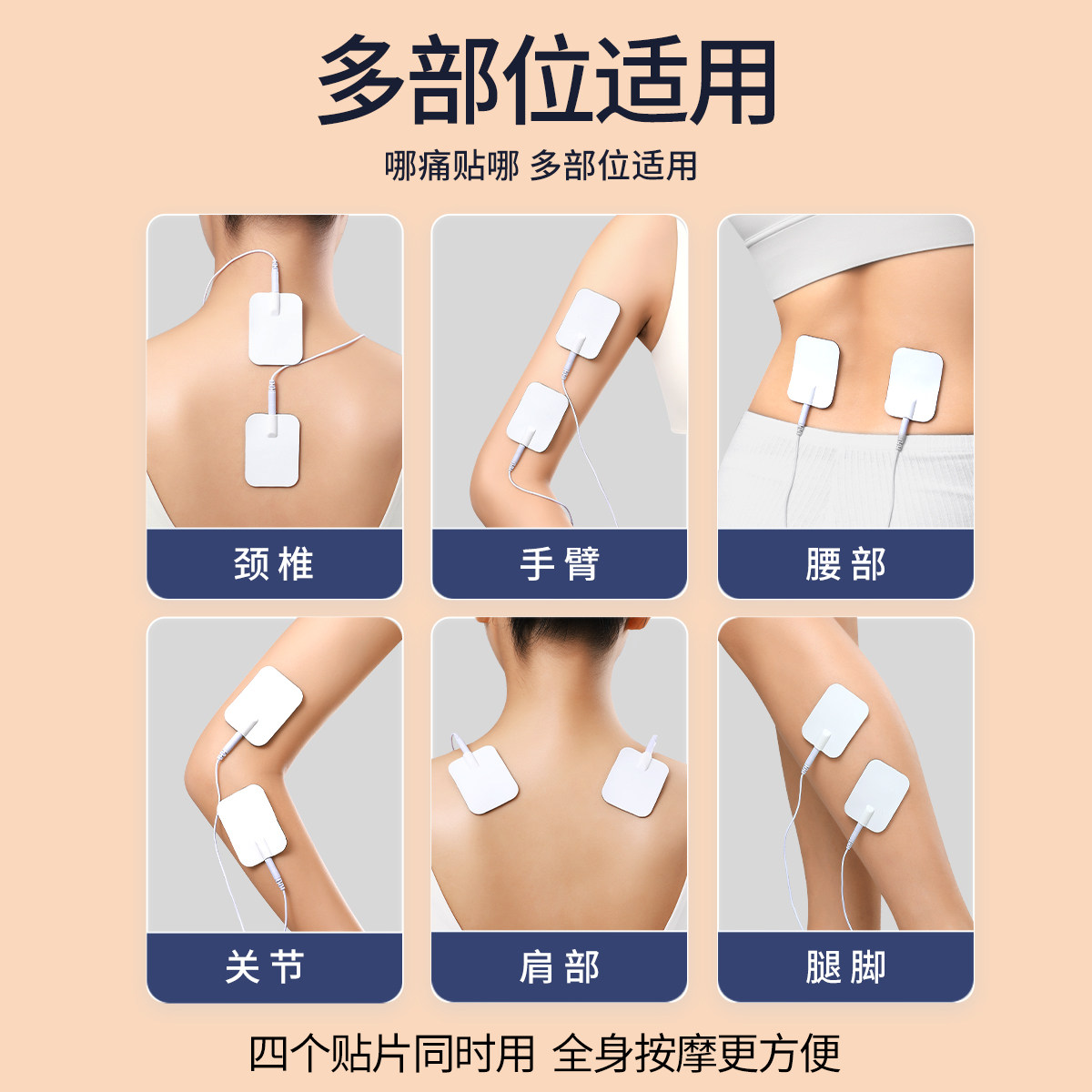 多部位适用

哪痛贴哪 多部位适用

颈椎

手臂

腰部

关节

肩部

腿脚

四个贴片同时用 全身按摩更方便