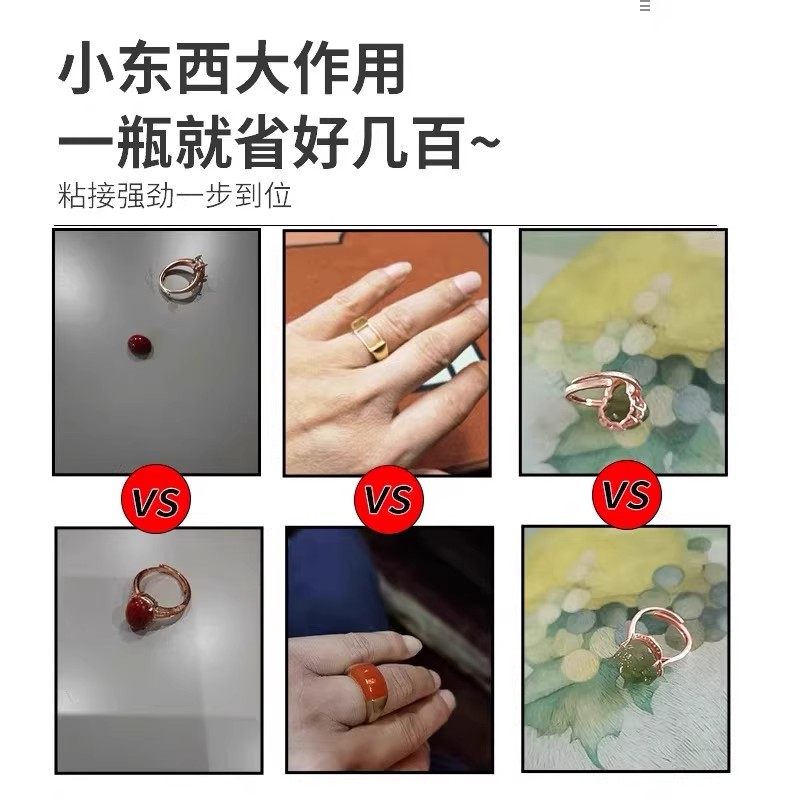 小东西大作用
一瓶就省好几百~
粘接强劲一步到位

VS

VS

VS