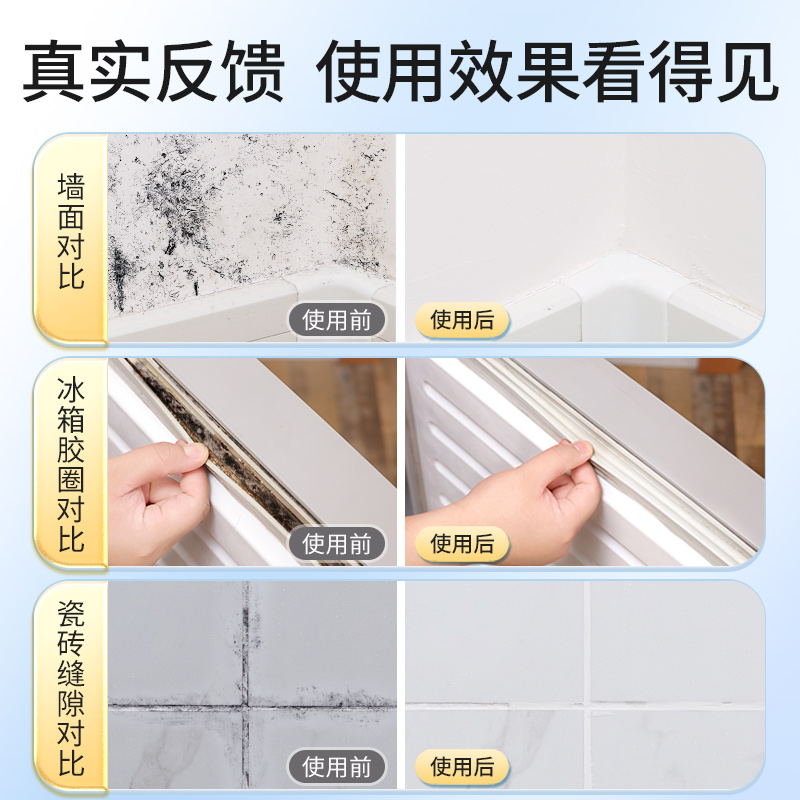 真实反馈 使用效果看得见

墙面对比

使用前

使用后

冰箱胶圈对比

使用前

使用后

瓷砖缝隙对比

使用前

使用后