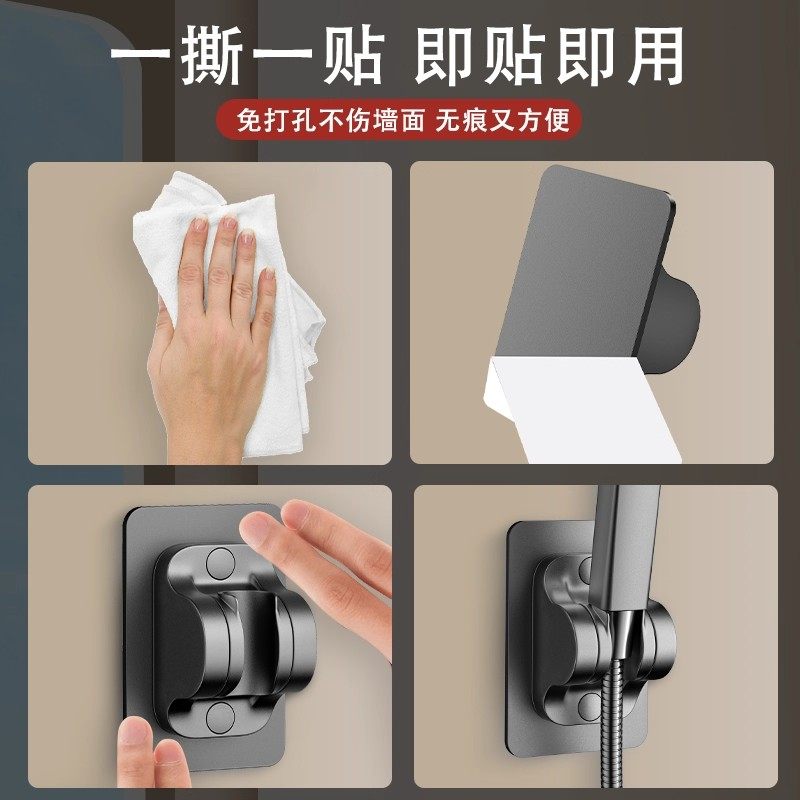 一撕一贴 即贴即用

免打孔不伤墙面 无痕又方便