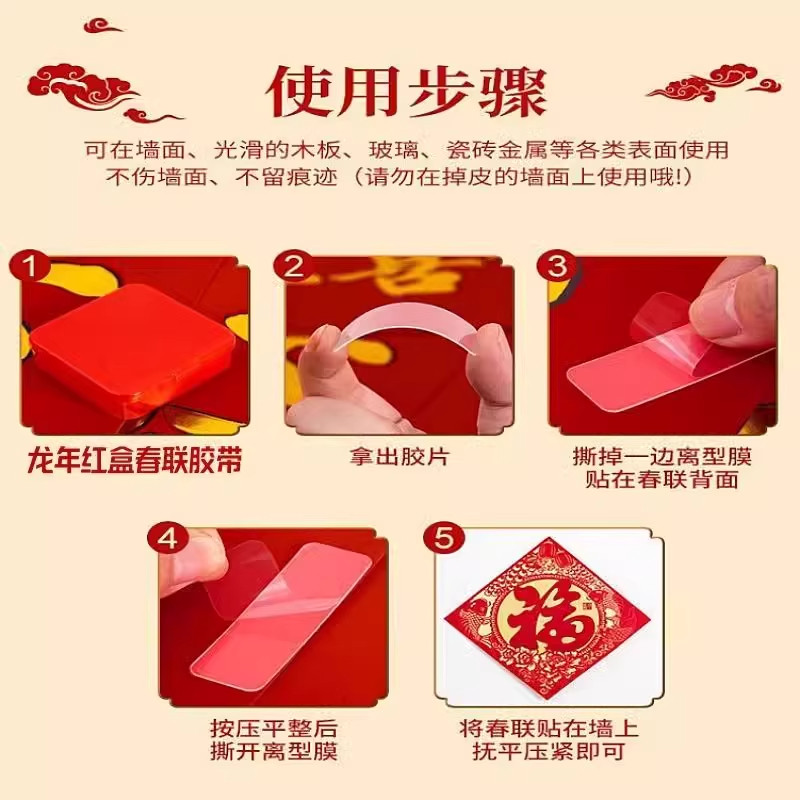 使用步骤

可在墙面、光滑的木板、玻璃、瓷砖金属等各类表面使用
不伤墙面、不留痕迹（请勿在掉皮的墙面上使用哦!）

1
龙年红盒春联胶带

2
拿出胶片

3
撕掉一边离型膜
贴在春联背面

4
按压平整后
撕开离型膜

5
福
将春联贴在墙上
抚平压紧即可