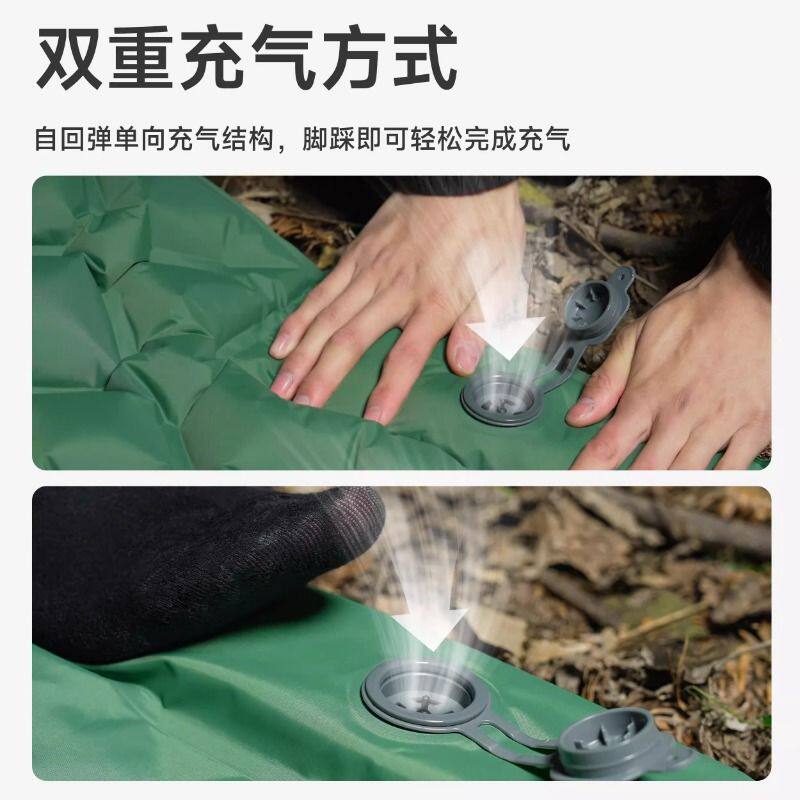 双重充气方式

自回弹单向充气结构，脚踩即可轻松完成充气