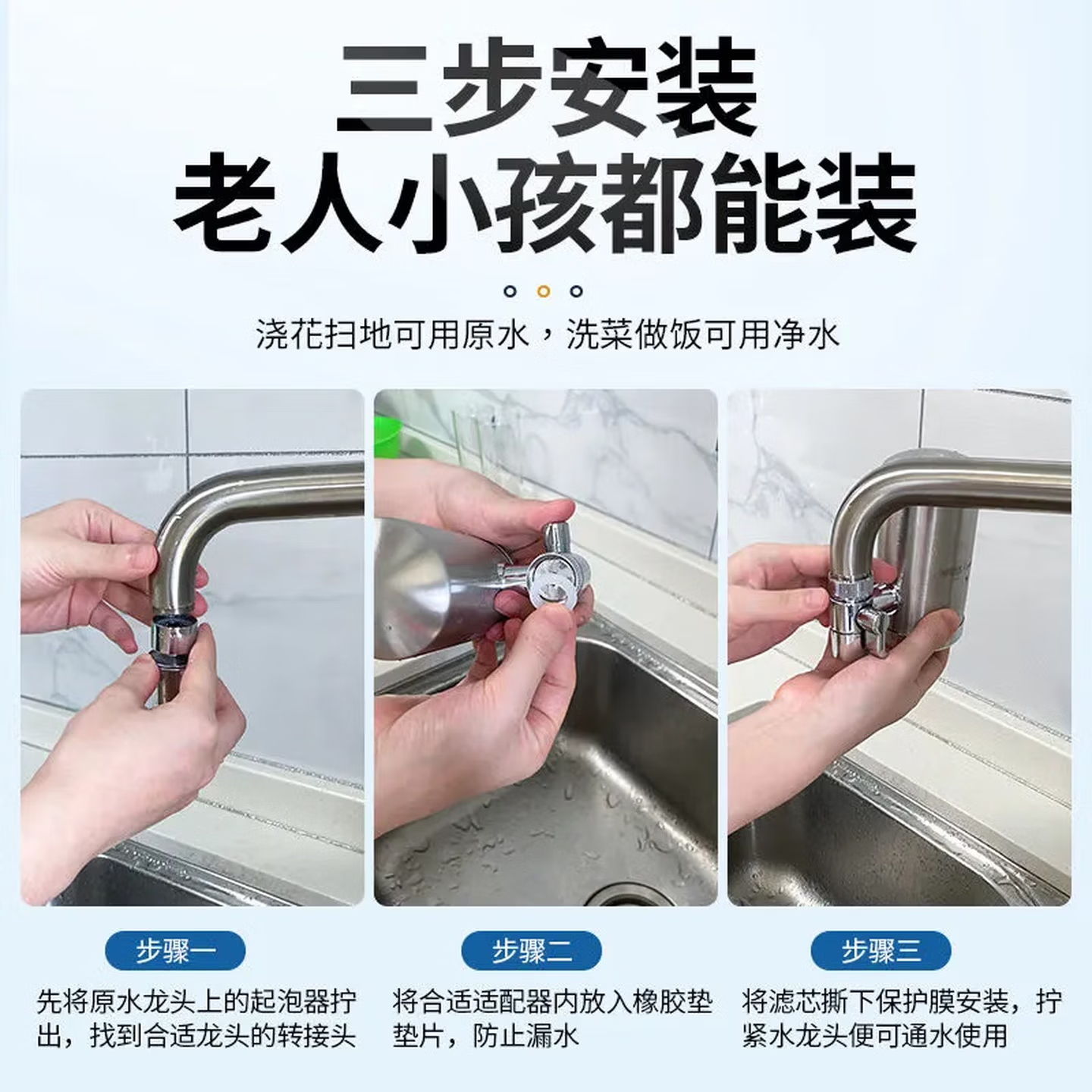 三步安装
老人小孩都能装

浇花扫地可用原水，洗菜做饭可用净水

步骤一
先将原水龙头上的起泡器拧出，找到合适龙头的转接头

步骤二
将合适适配器内放入橡胶垫垫片，防止漏水

步骤三
将滤芯撕下保护膜安装，拧紧水龙头便可通水使用