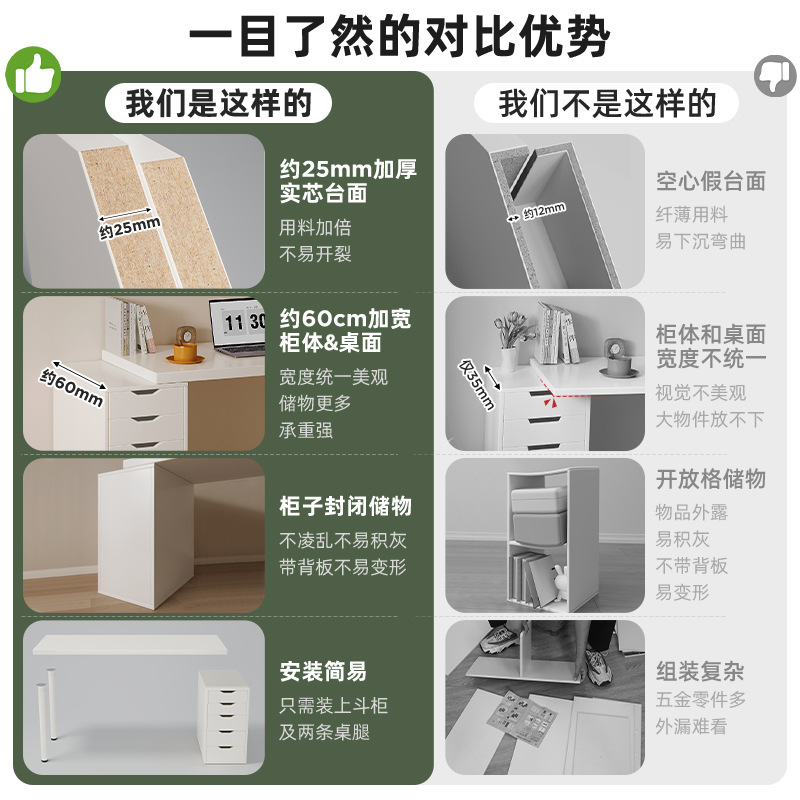 一目了然的对比优势

我们是这样的

约25mm

约25mm加厚实芯台面

用料加倍
不易开裂

11 30

约60mm

约60cm加宽柜体&桌面

宽度统一美观
储物更多
承重强

柜子封闭储物

不凌乱不易积灰
带背板不易变形

安装简易

只需装上斗柜
及两条桌腿

我们不是这样的

约12mm

空心假台面

纤薄用料
易下沉弯曲

仅35mm

柜体和桌面宽度不统一

视觉不美观
大物件放不下

开放格储物

物品外露
易积灰
不带背板
易变形

组装复杂

五金零件多
外漏难看