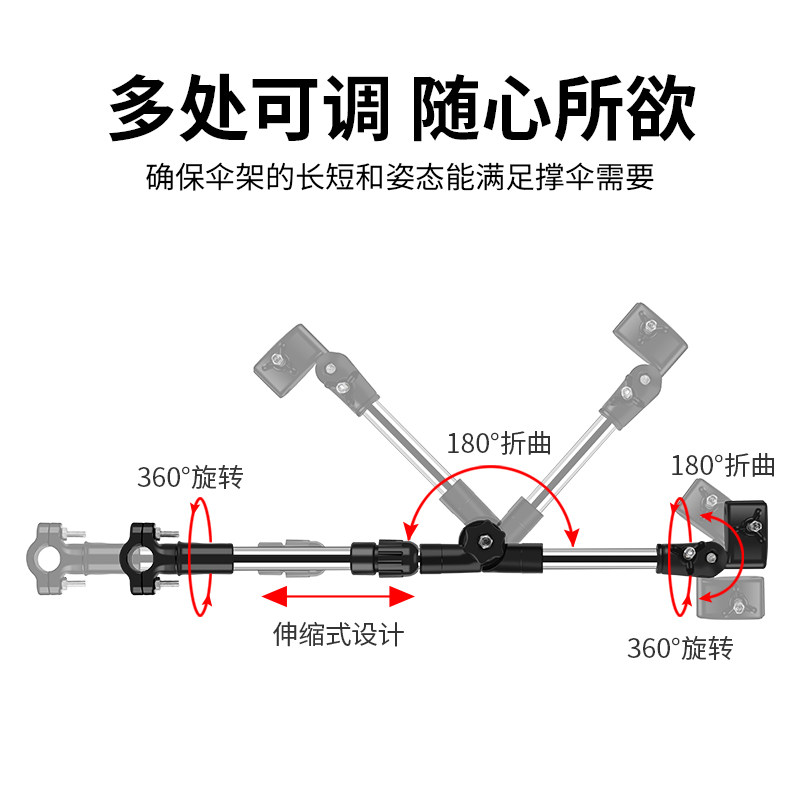 多处可调 随心所欲

确保伞架的长短和姿态能满足撑伞需要

180°折曲

360°旋转

180°折曲

伸缩式设计

360°旋转