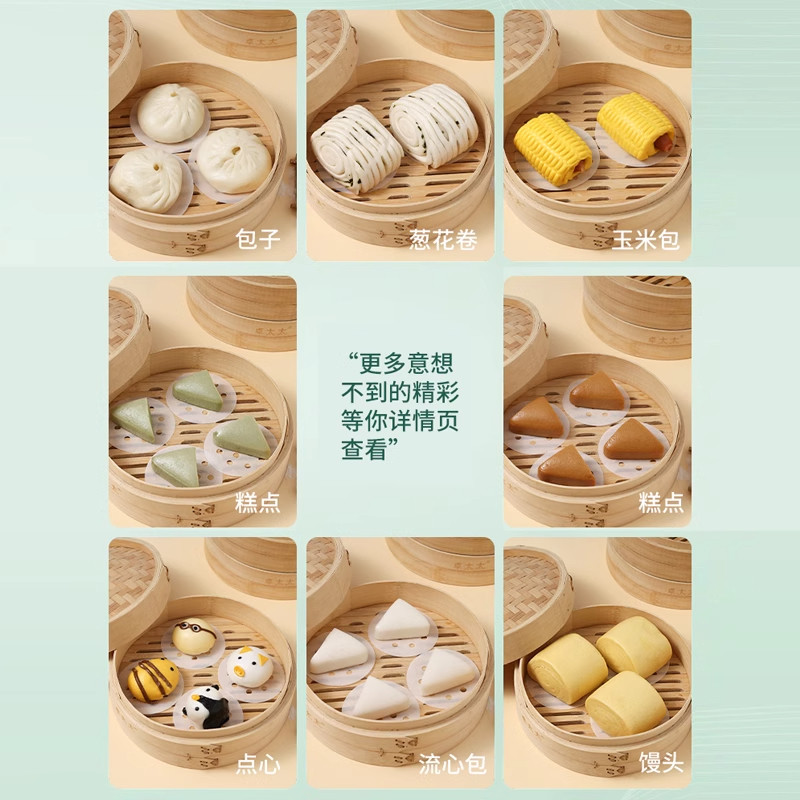 包子

葱花卷

玉米包

糕点

“更多意想不到的精彩等你详情页查看”

糕点

点心

流心包

馒头