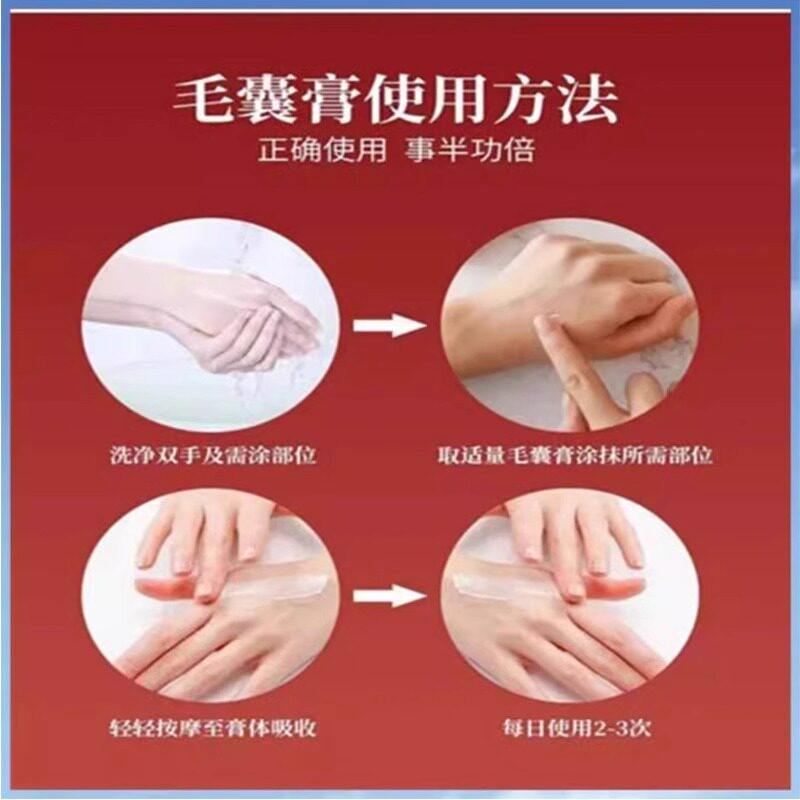 毛囊膏使用方法
正确使用 事半功倍

洗净双手及需涂部位

取适量毛囊膏涂抹所需部位

轻轻按摩至膏体吸收

每日使用2-3次