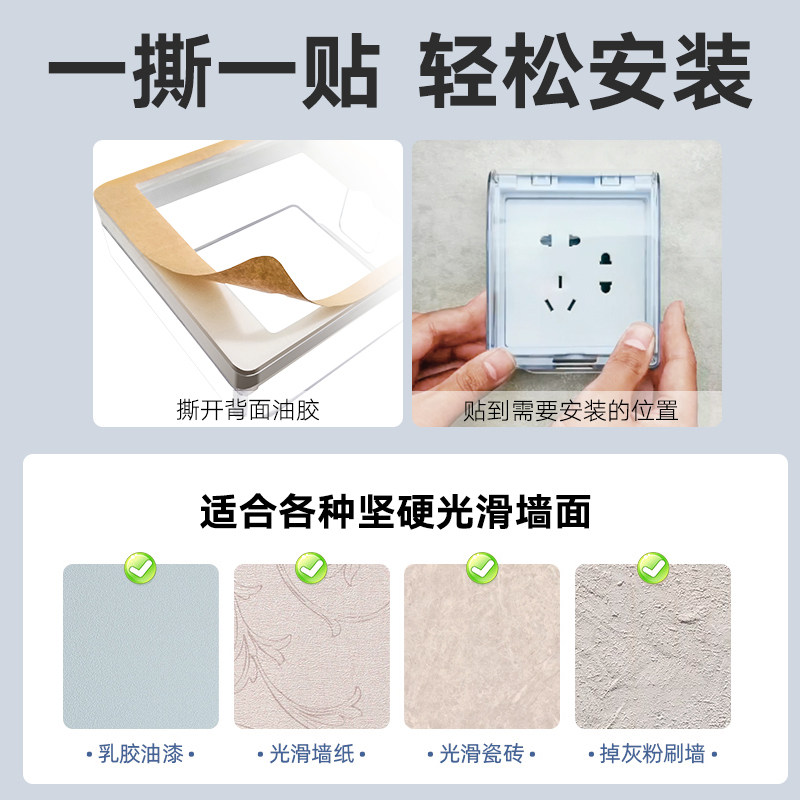 一撕一贴 轻松安装

撕开背面油胶

贴到需要安装的位置

适合各种坚硬光滑墙面

• 乳胶油漆 •

• 光滑墙纸 •

• 光滑瓷砖 •

• 掉灰粉刷墙 •