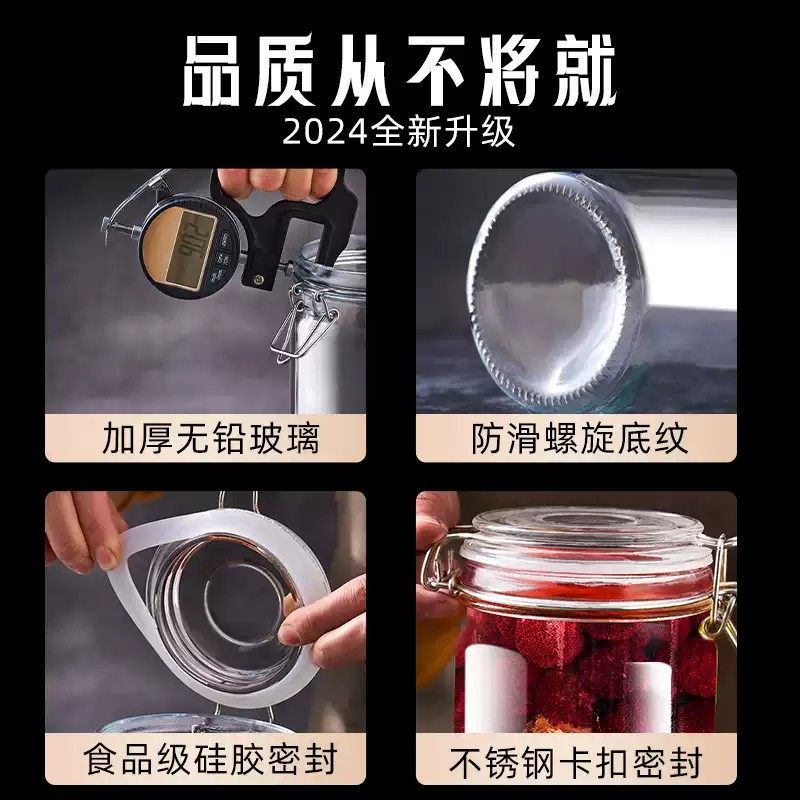 品质从不将就
2024全新升级

2.06

加厚无铅玻璃

防滑螺旋底纹

食品级硅胶密封

不锈钢卡扣密封