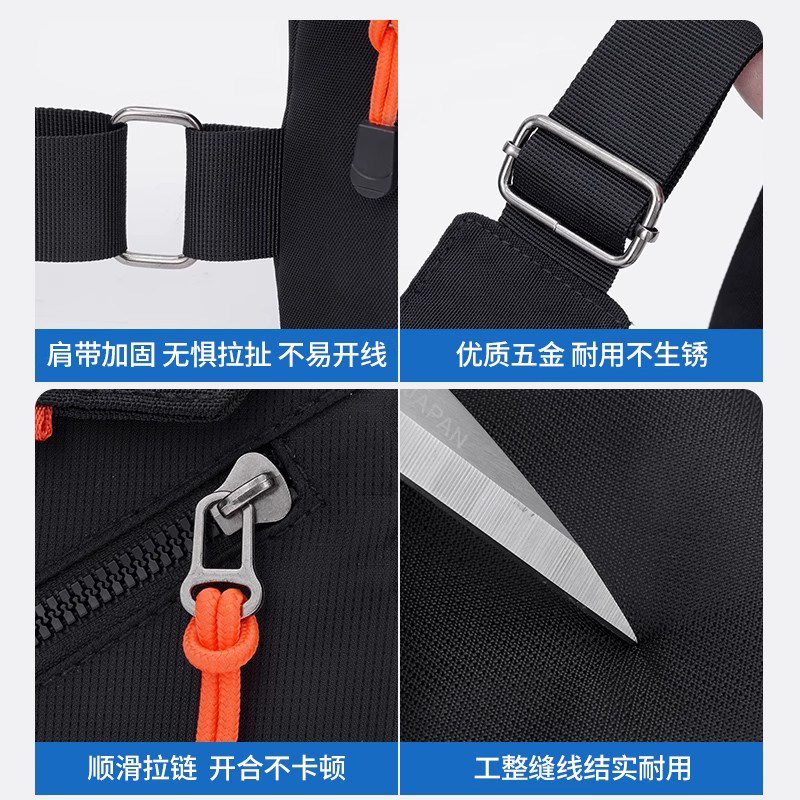 肩带加固 无惧拉扯 不易开线

优质五金 耐用不生锈

JAPAN

顺滑拉链 开合不卡顿

工整缝线结实耐用