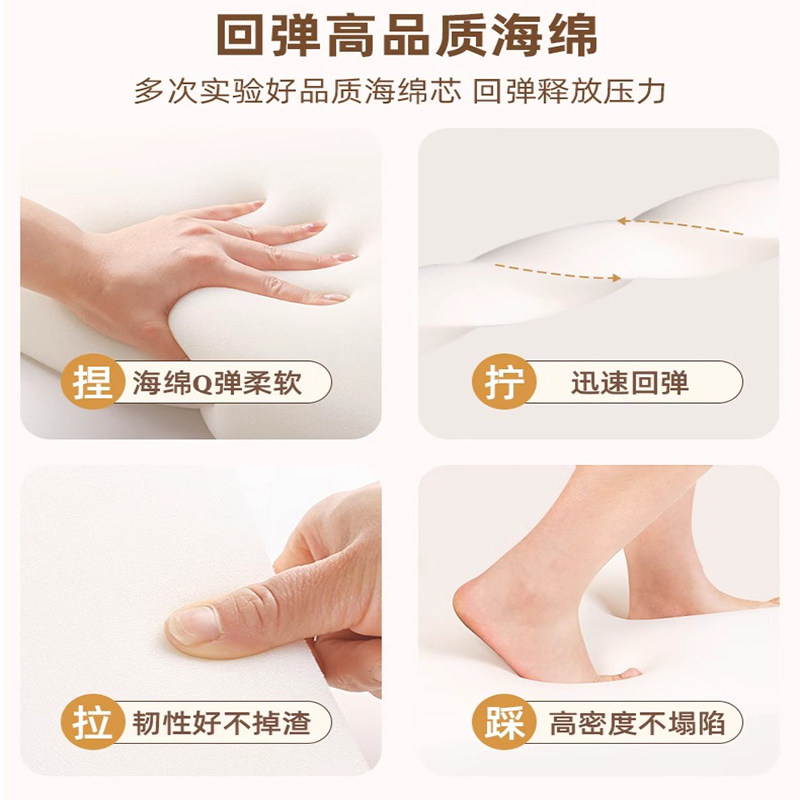 回弹高品质海绵

多次实验好品质海绵芯 回弹释放压力

捏 海绵Q弹柔软

拧 迅速回弹

拉 韧性好不掉渣

踩 高密度不塌陷