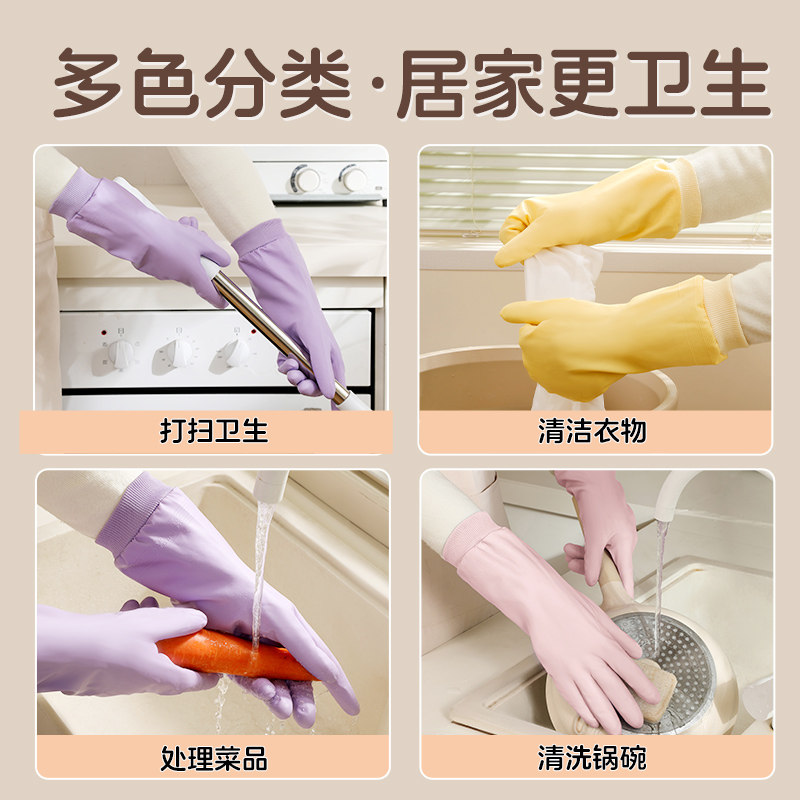 多色分类·居家更卫生

打扫卫生

清洁衣物

处理菜品

清洗锅碗