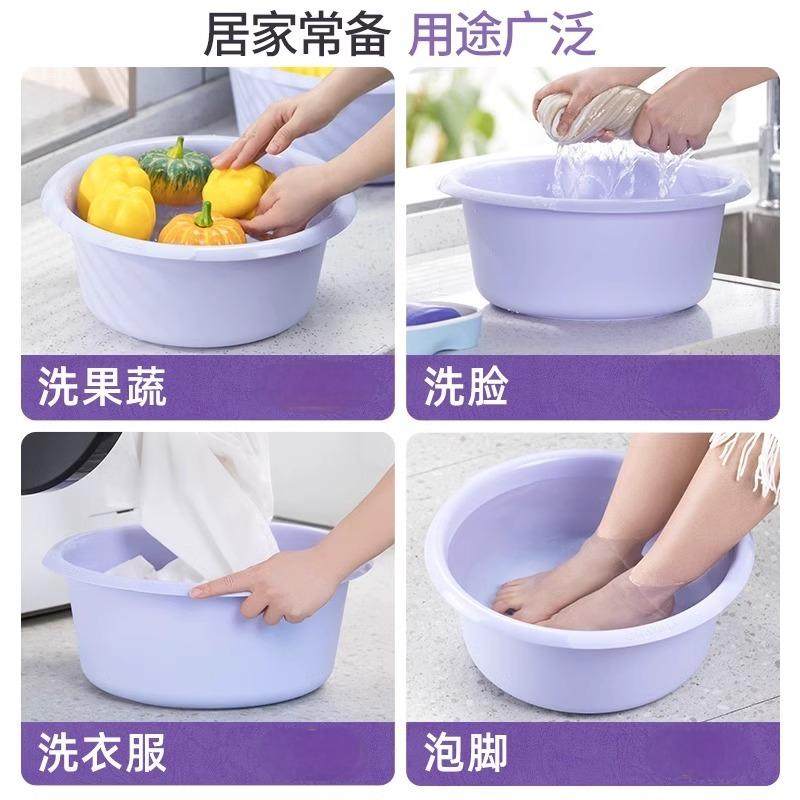 居家常备 用途广泛

洗果蔬

洗脸

洗衣服

泡脚