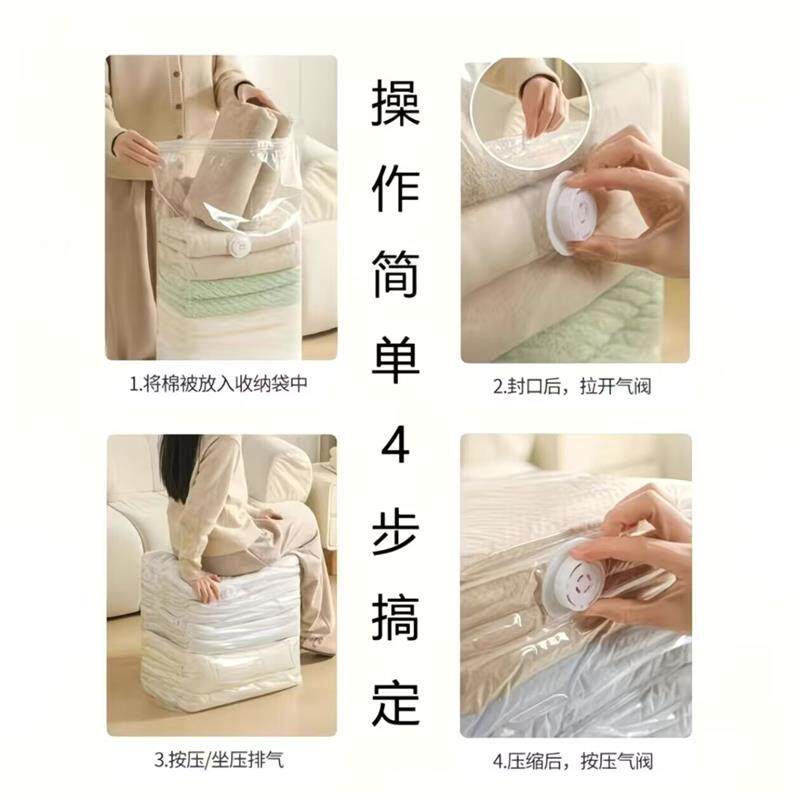 操作简单4步搞定

1.将棉被放入收纳袋中

2.封口后，拉开气阀

3.按压/坐压排气

4.压缩后，按压气阀