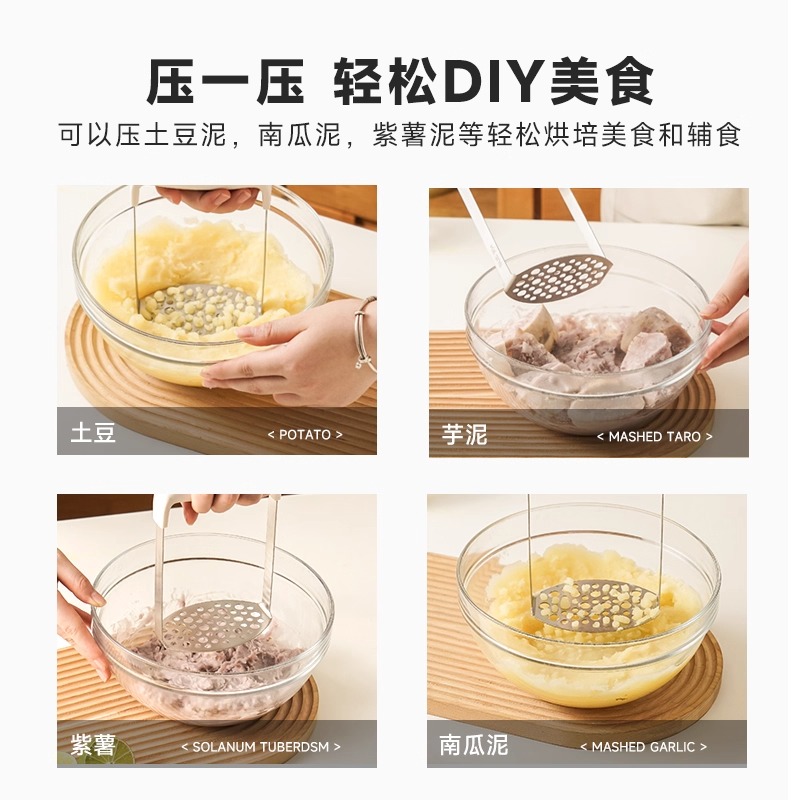 压一压 轻松DIY美食

可以压土豆泥，南瓜泥，紫薯泥等轻松烘培美食和辅食

土豆 < POTATO >

芋泥 < MASHED TARO >

紫薯 < SOLANUM TUBERDSM >

南瓜泥 < MASHED GARLIC >