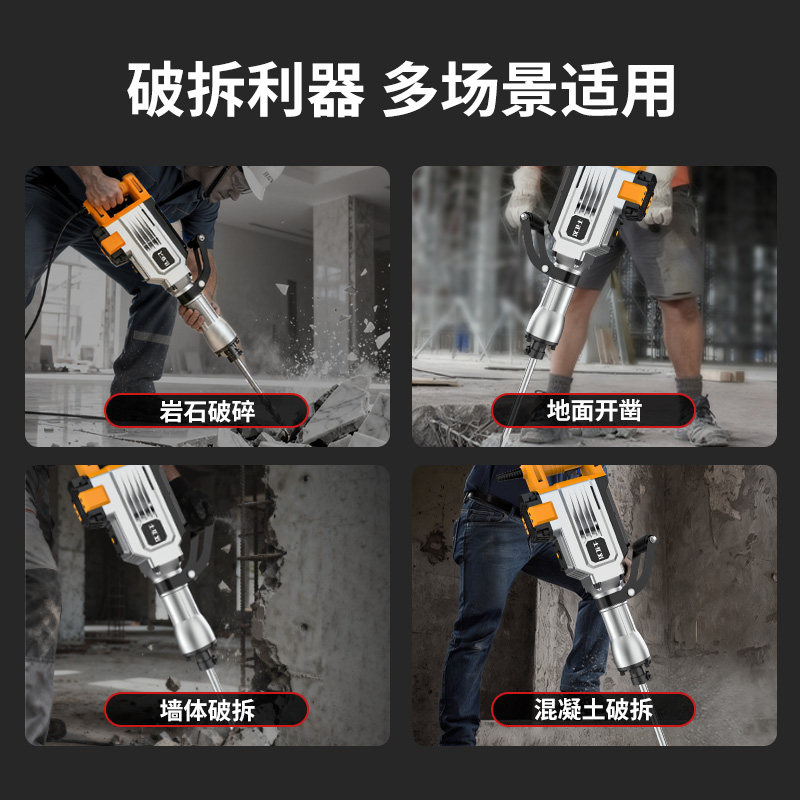 破拆利器 多场景适用

岩石破碎

地面开凿

墙体破拆

混凝土破拆