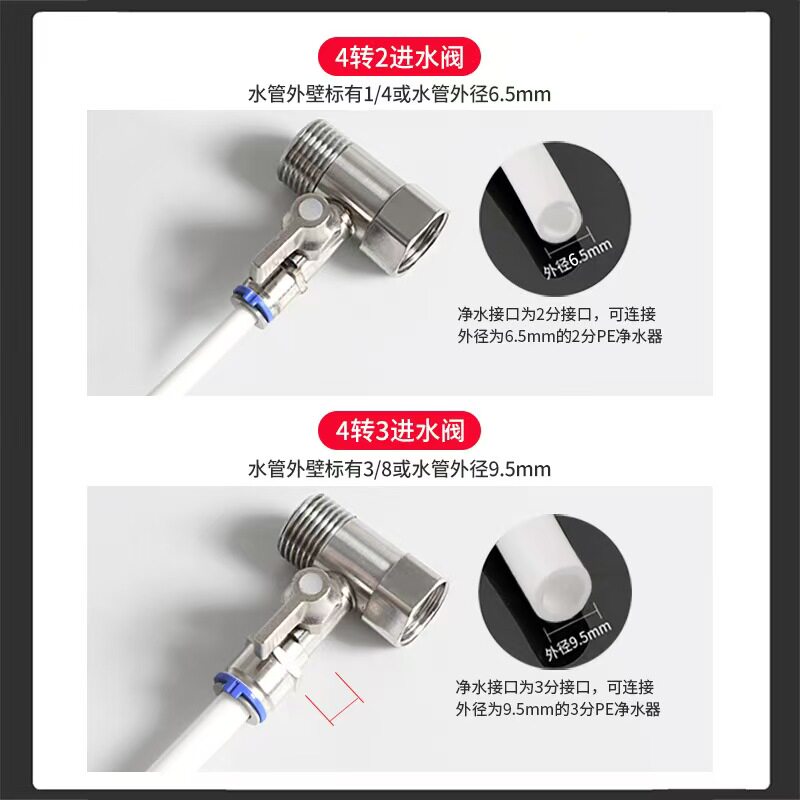 4转2进水阀

水管外壁标有1/4或水管外径6.5mm

外径6.5mm

净水接口为2分接口，可连接外径为6.5mm的2分PE净水器

4转3进水阀

水管外壁标有3/8或水管外径9.5mm

外径9.5mm

净水接口为3分接口，可连接外径为9.5mm的3分PE净水器