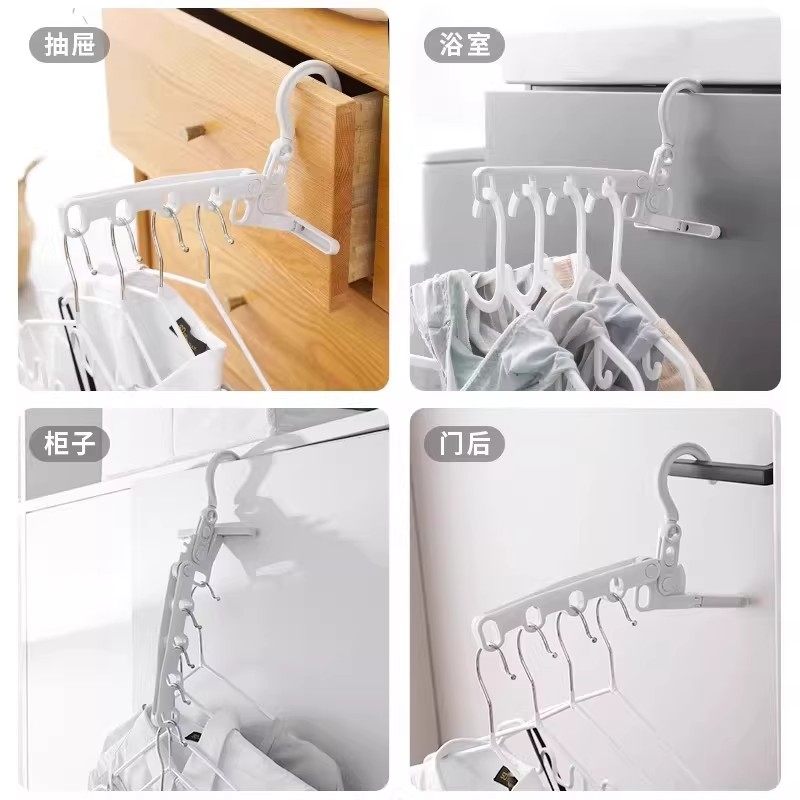 抽屉

浴室

柜子

门后